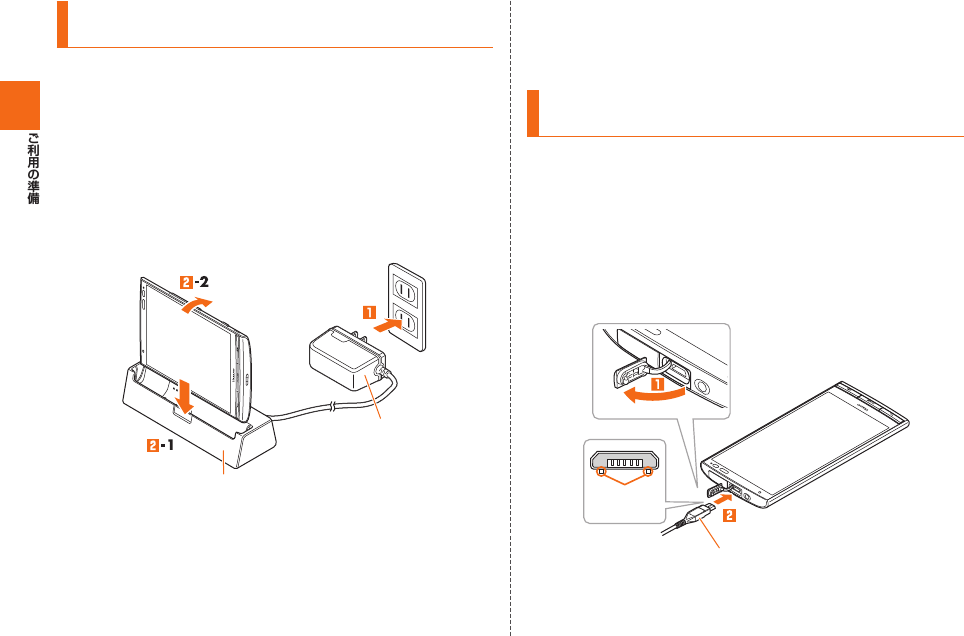 ご利用の準備

2-2

1

2-1

1

2