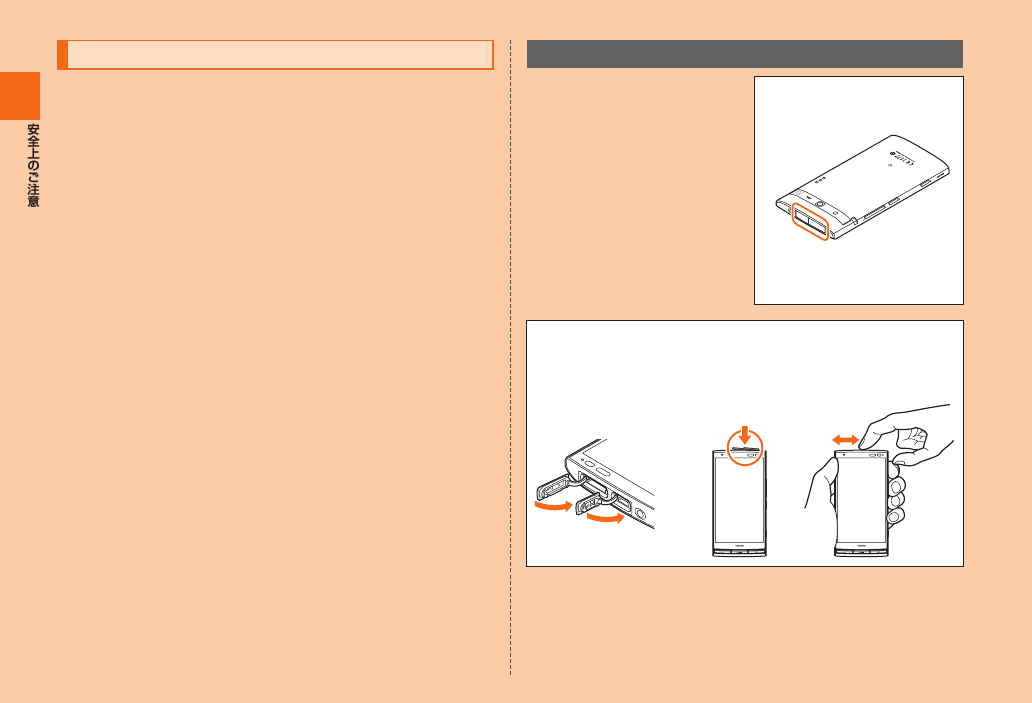 安全上のご注意