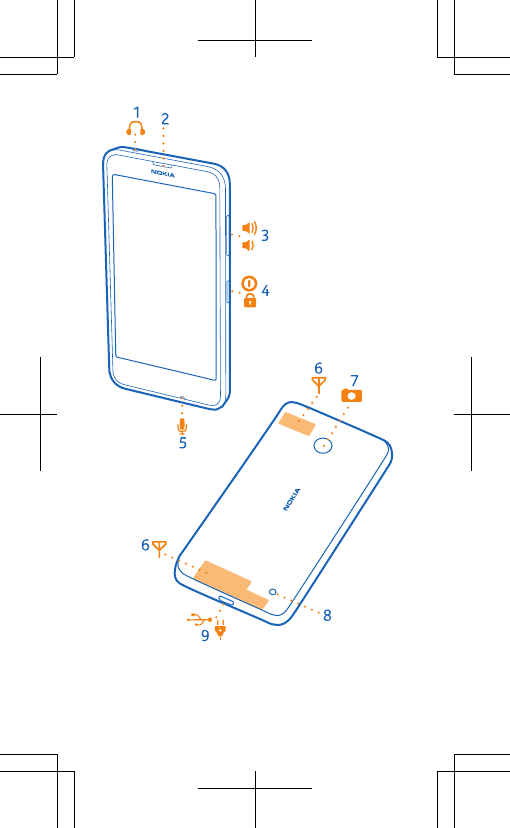 1
2
NOKIA
3
4
5
6
7
NOKIA
6
8
9