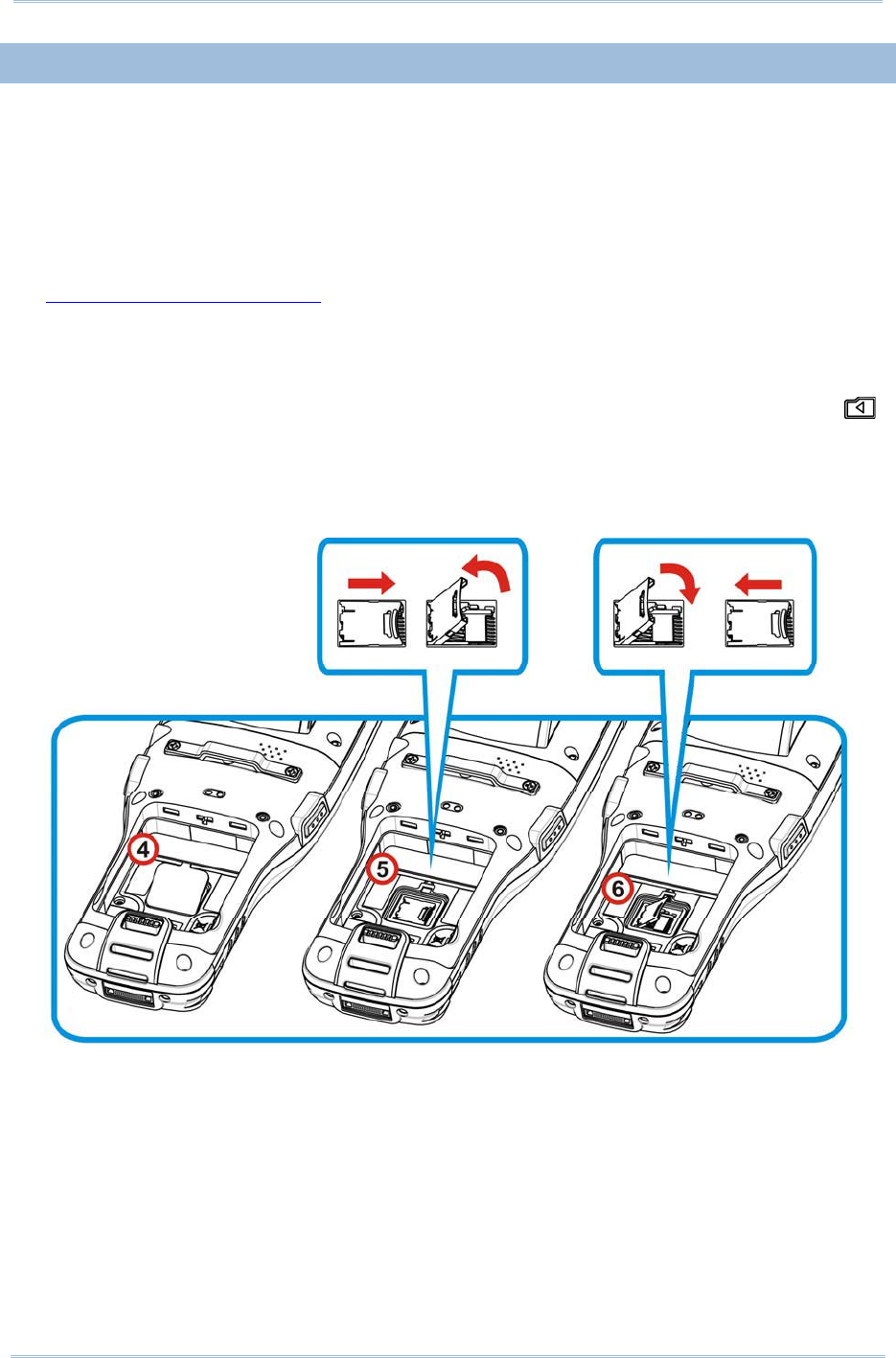 4
5
6