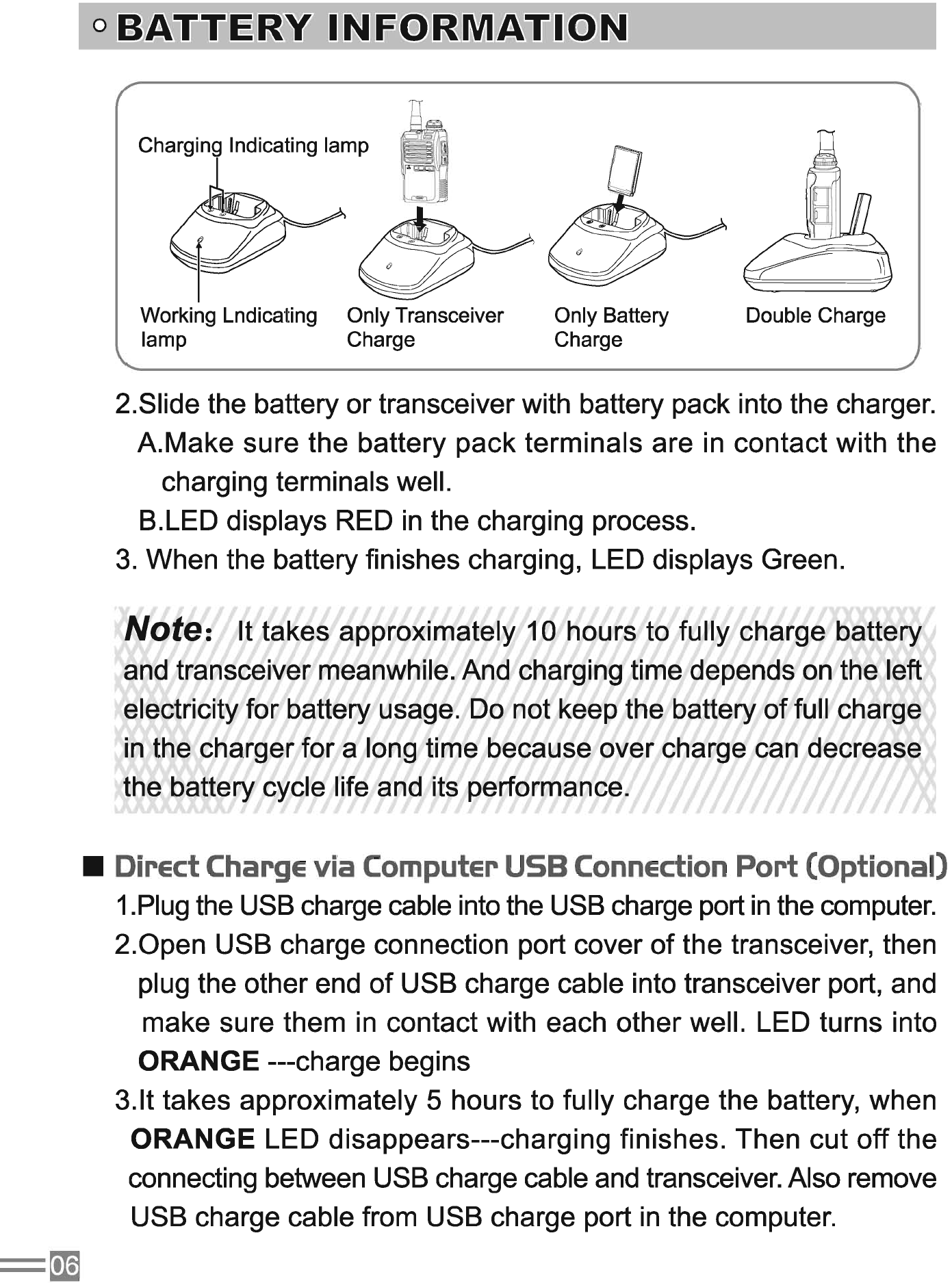 BATTERY INFORMATION

Charging Indicating lamp

Working Lndicating lamp

Only Transceiver Charge

Only Battery Charge

Double Charge

2.Slide the battery or transceiver with battery pack into the charger.
A.Make sure the battery pack terminals are in contact with the charging terminals well.
B.LED displays RED in the charging process.
3. When the battery finishes charging, LED displays Green.

Note: It takes approximately 10 hours to fully charge battery and transceiver meanwhile. And charging time depends on the left electricity for battery usage. Do not keep the battery of full charge in the charger for a long time because over charge can decrease the battery cycle life and its performance.

■ Direct Charge via Computer USB Connection Port (Optional)
1.Plug the USB charge cable into the USB charge port in the computer.
2.Open USB charge connection port cover of the transceiver, then plug the other end of USB charge cable into transceiver port, and make sure them in contact with each other well. LED turns into ORANGE ---charge begins
3.It takes approximately 5 hours to fully charge the battery, when ORANGE LED disappears---charging finishes. Then cut off the connecting between USB charge cable and transceiver. Also remove USB charge cable from USB charge port in the computer.

06