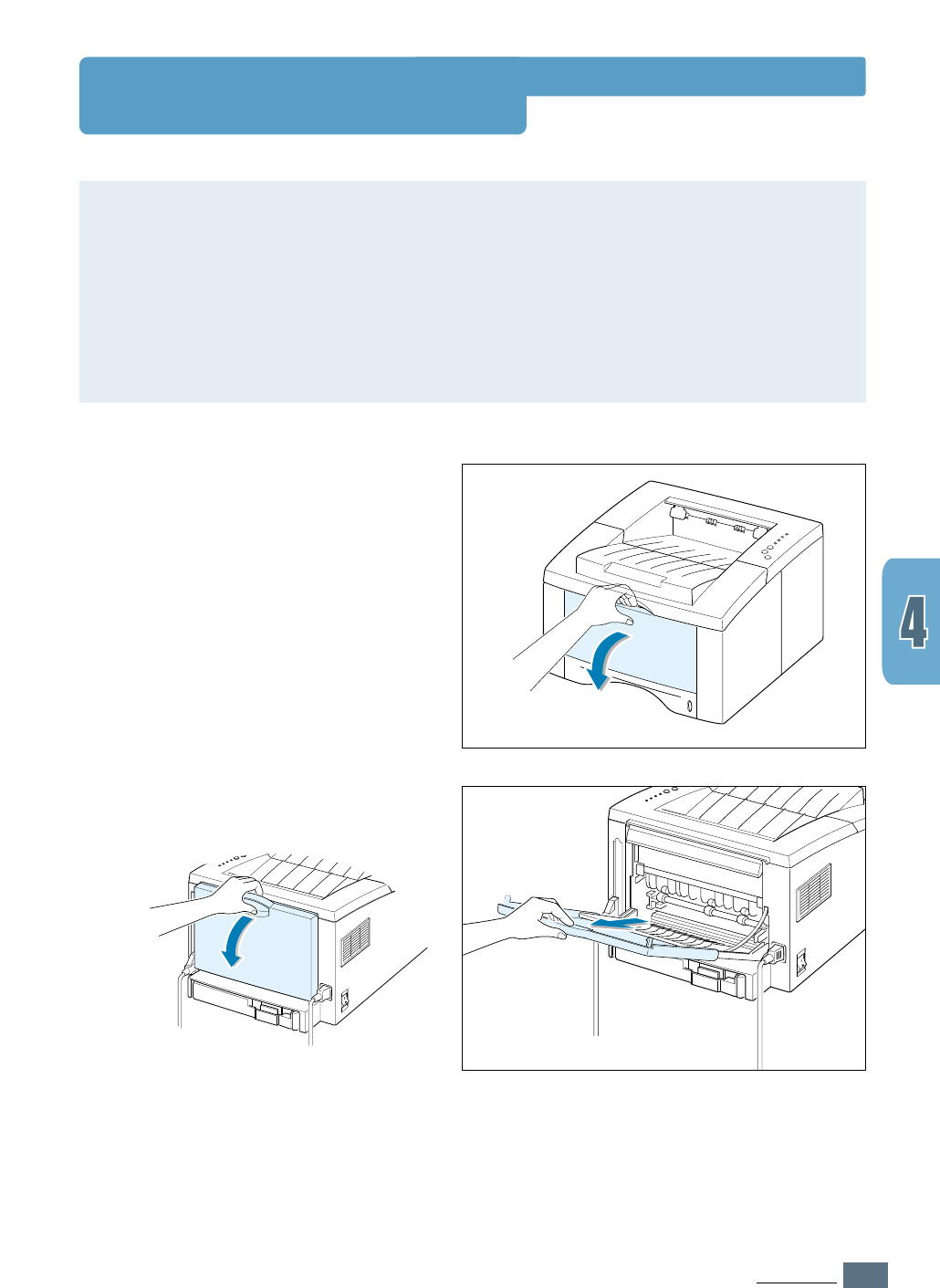 4