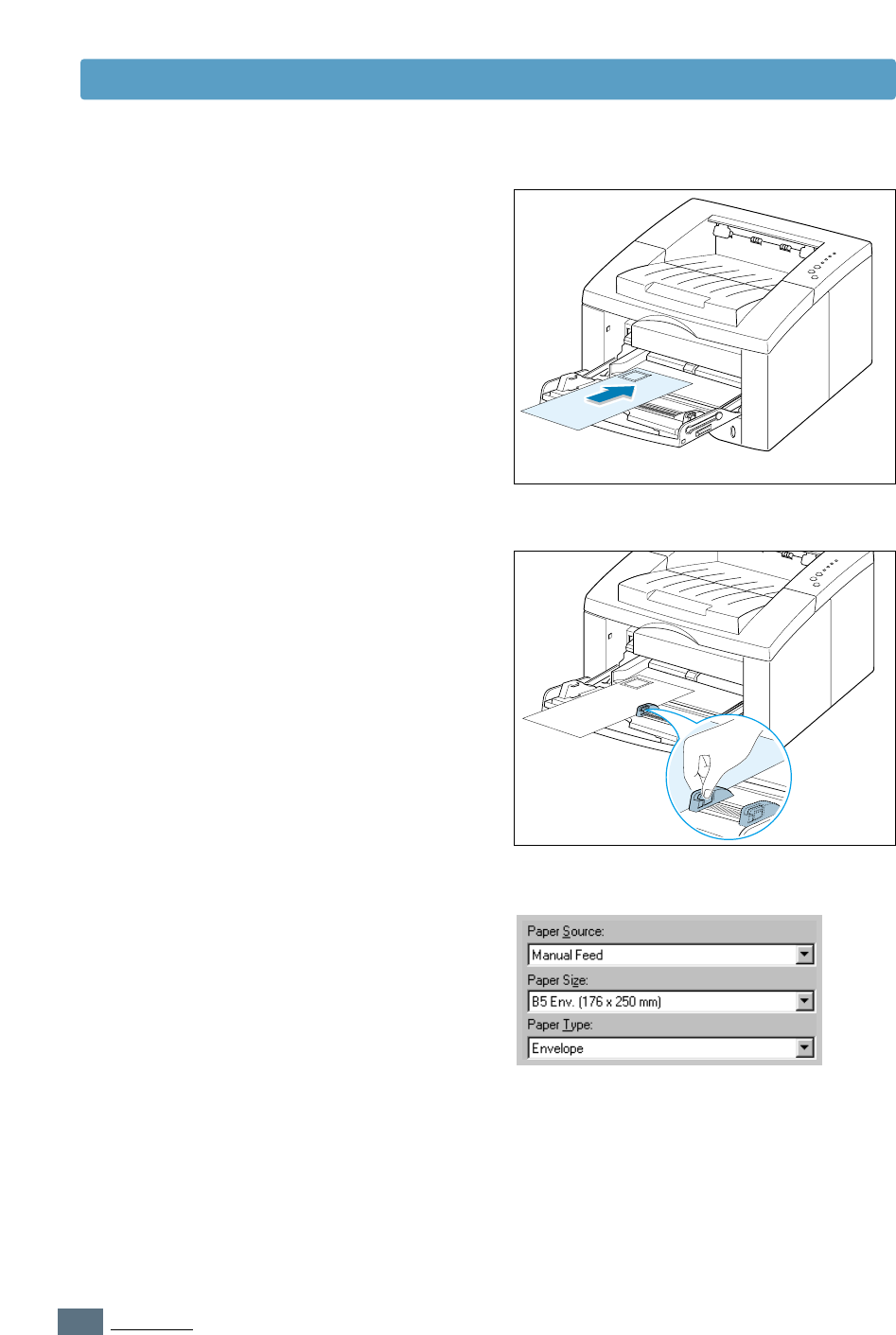 Paper Source:

Manual Feed

Paper Size:

B5 Env. (176 x 250 mm)

Paper Type:

Envelope