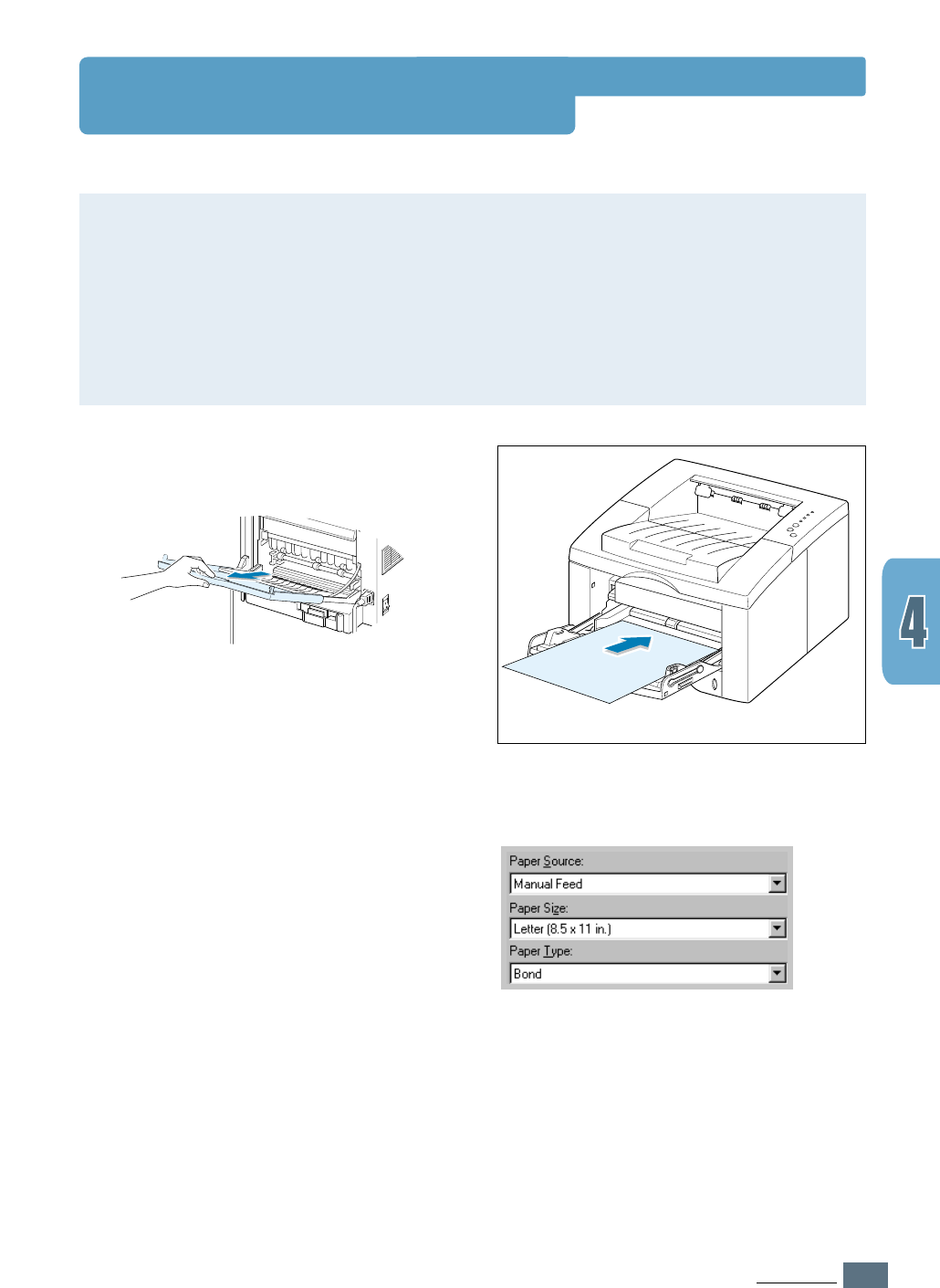 4

Paper Source:
Manual Feed
Paper Size:
Letter (8.5 x 11 in.)
Paper Type:
Bond