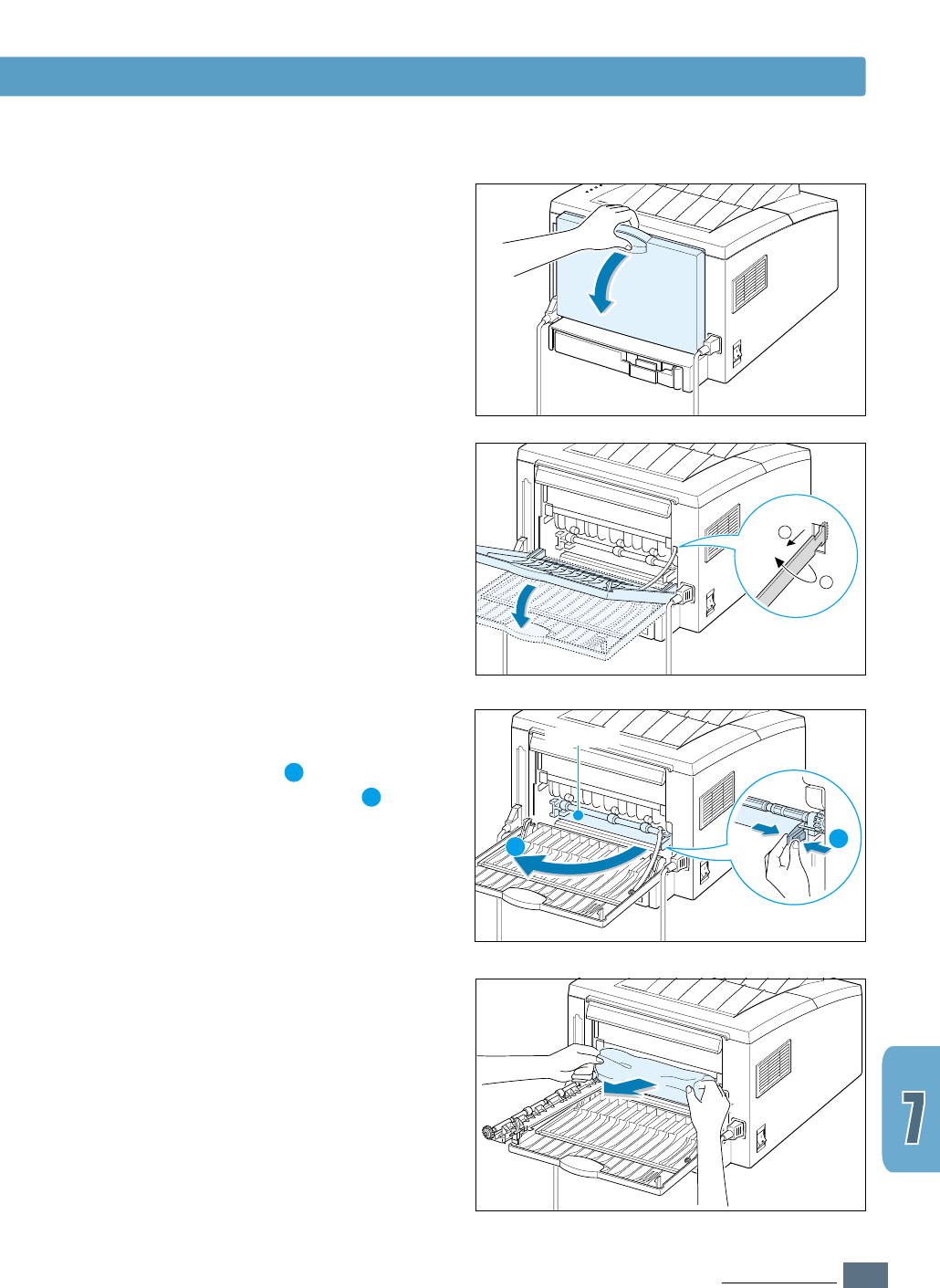 7