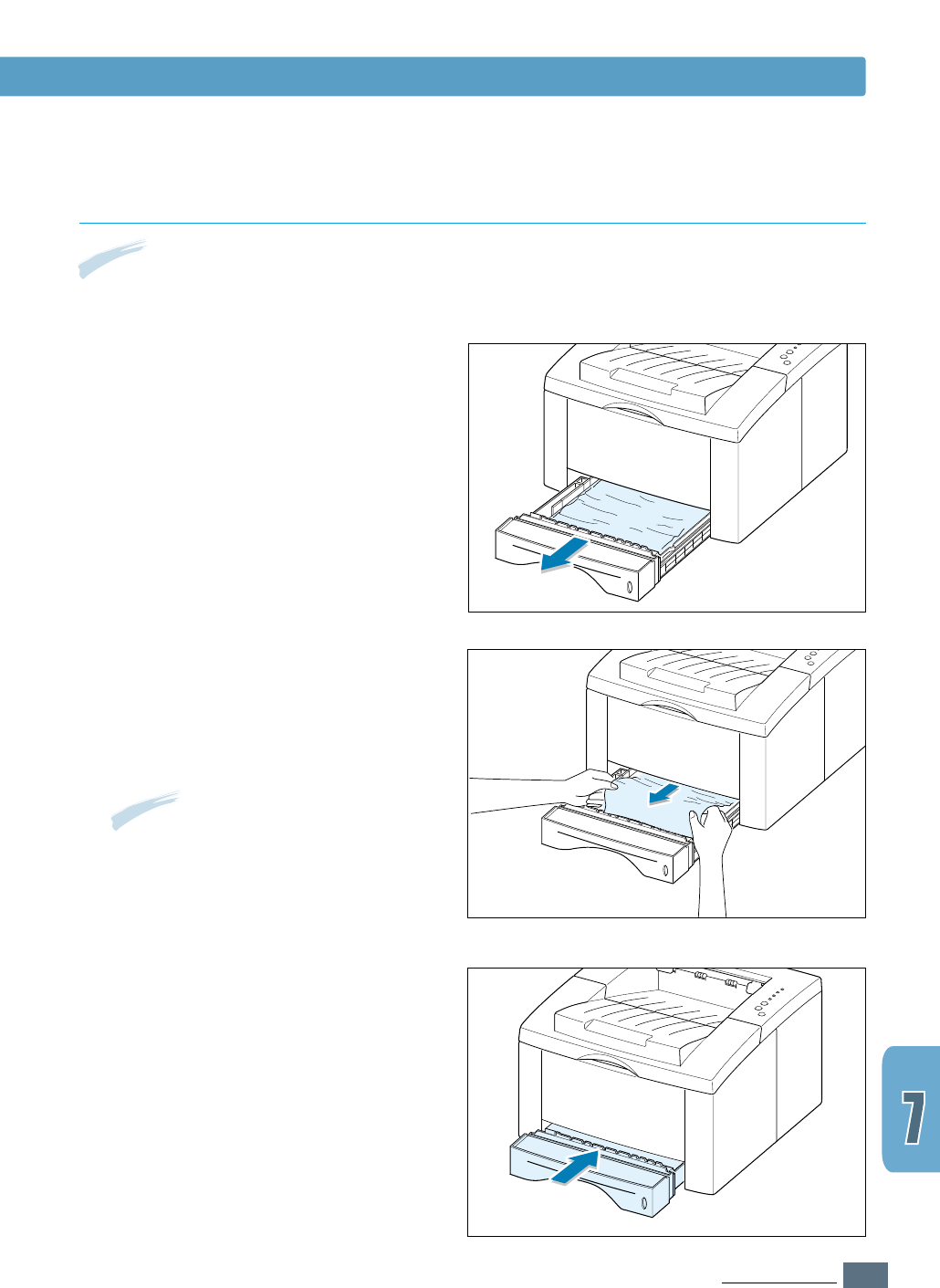 7