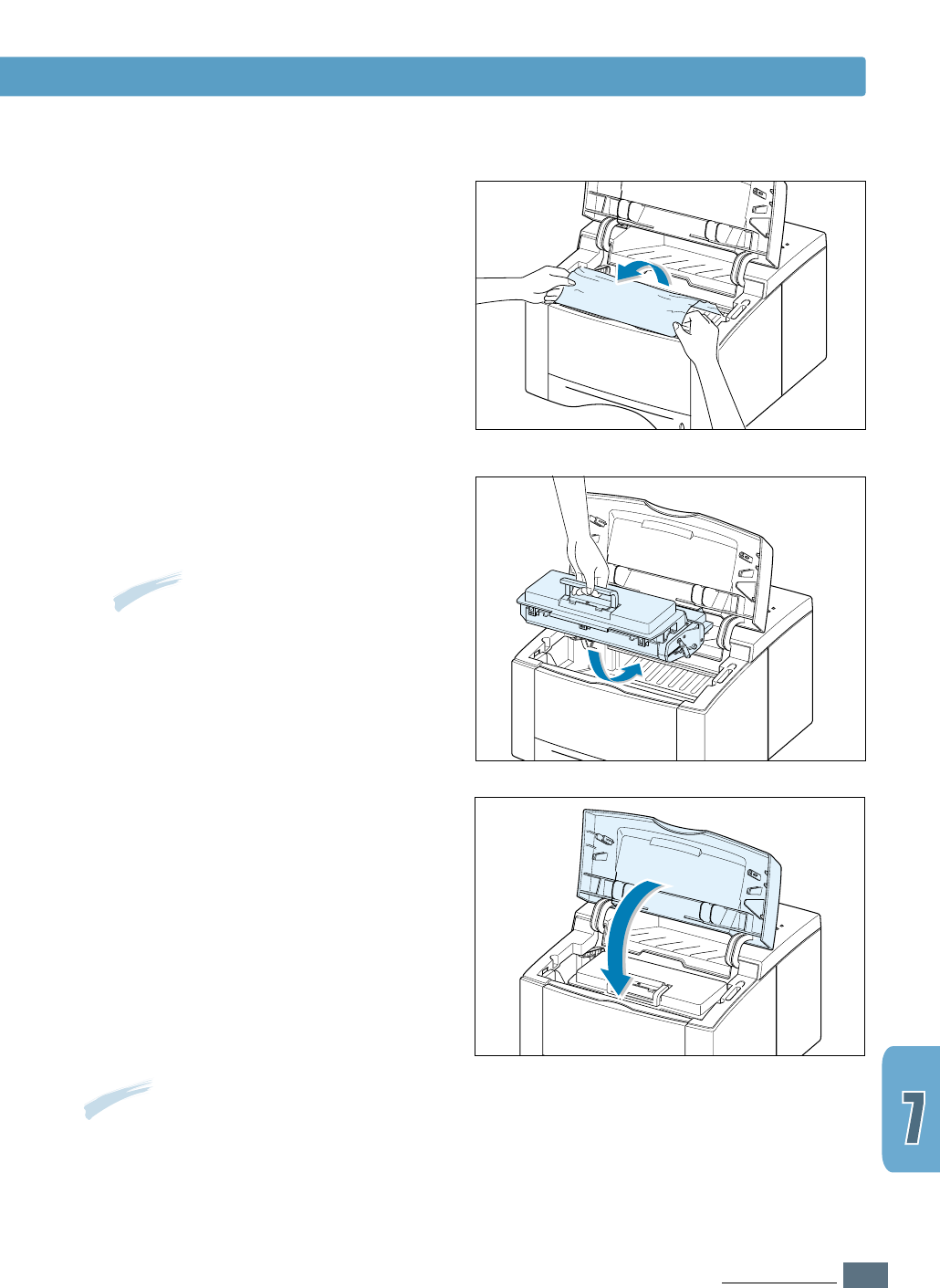 7