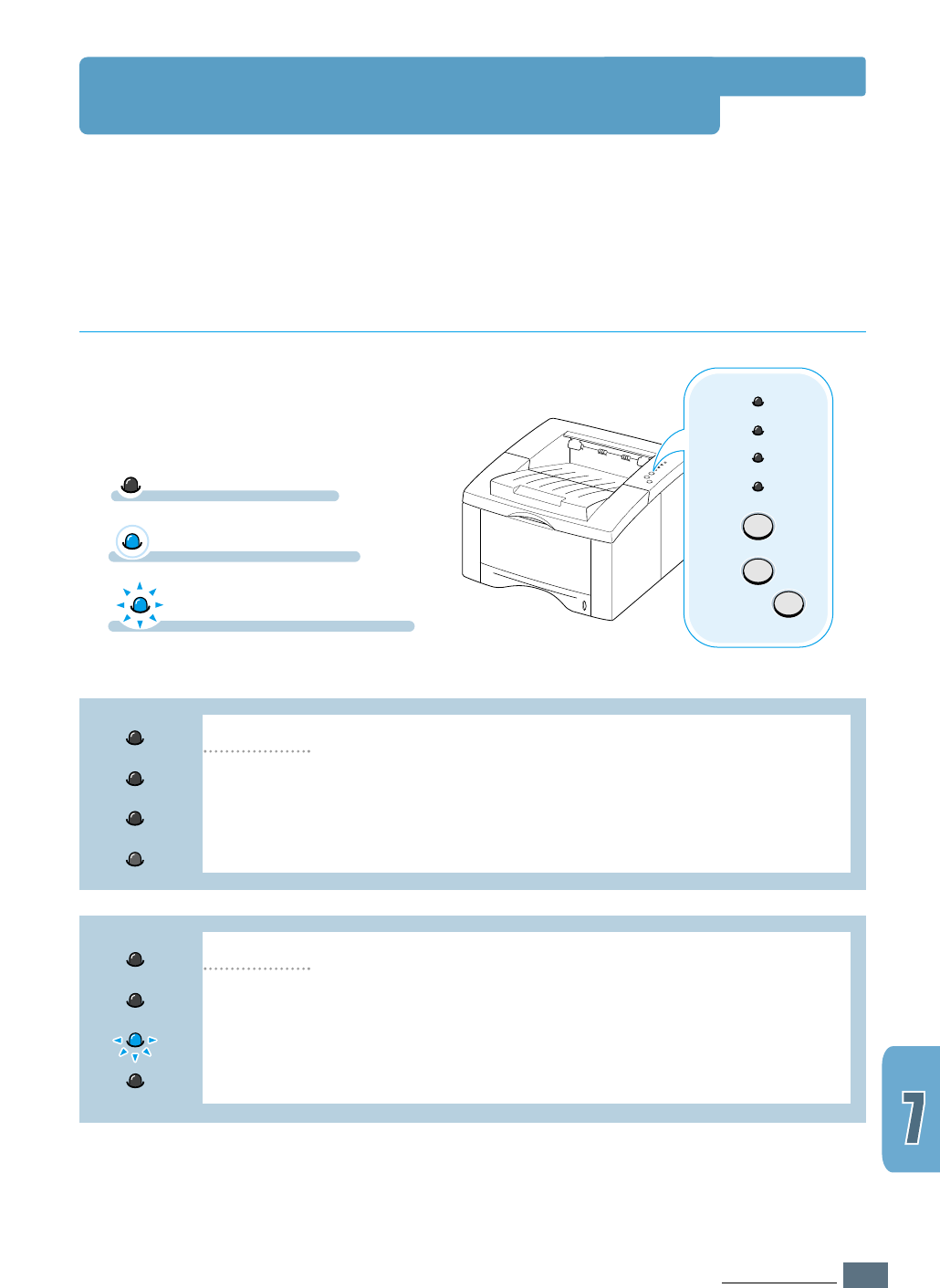 7