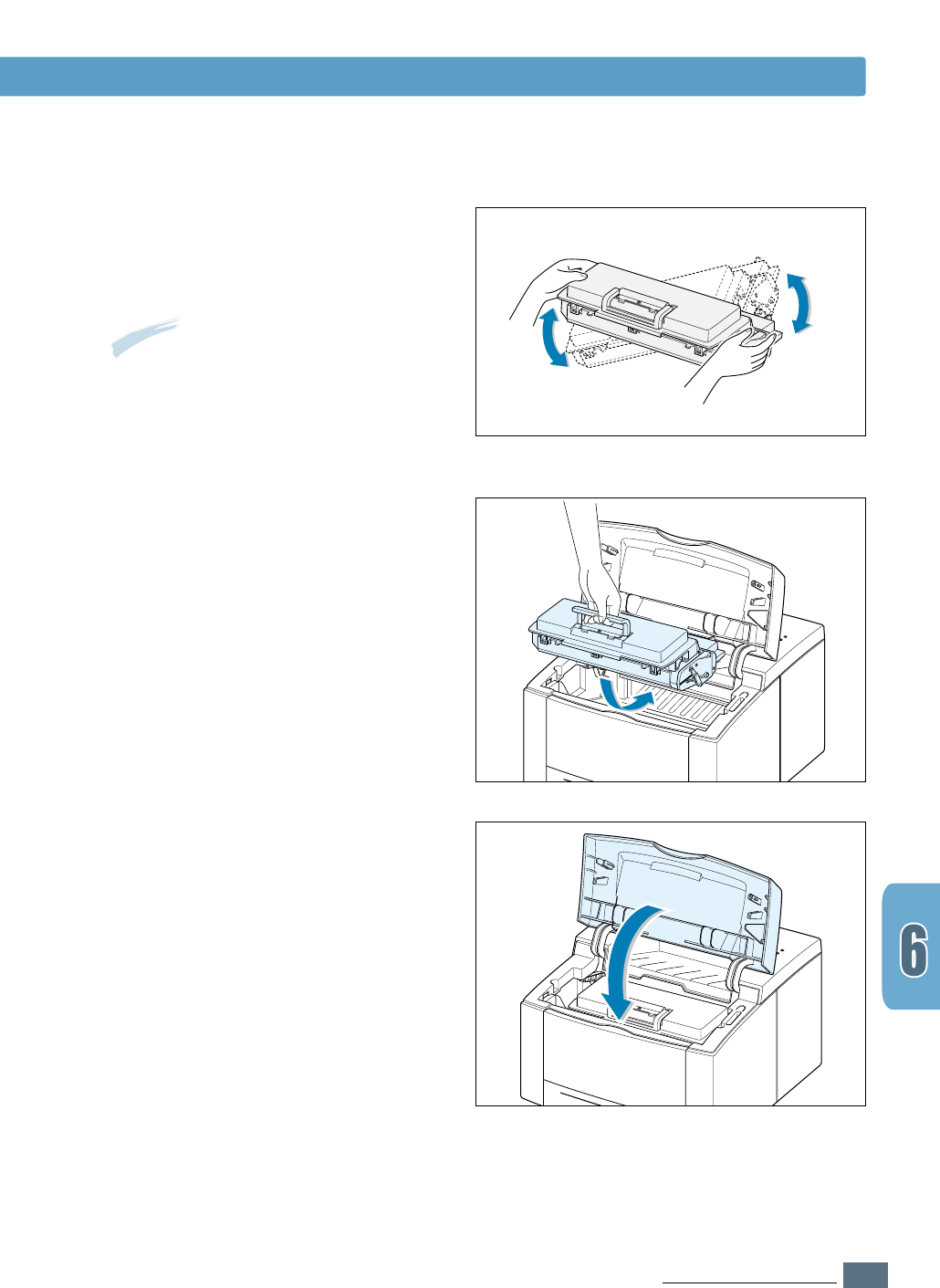 6