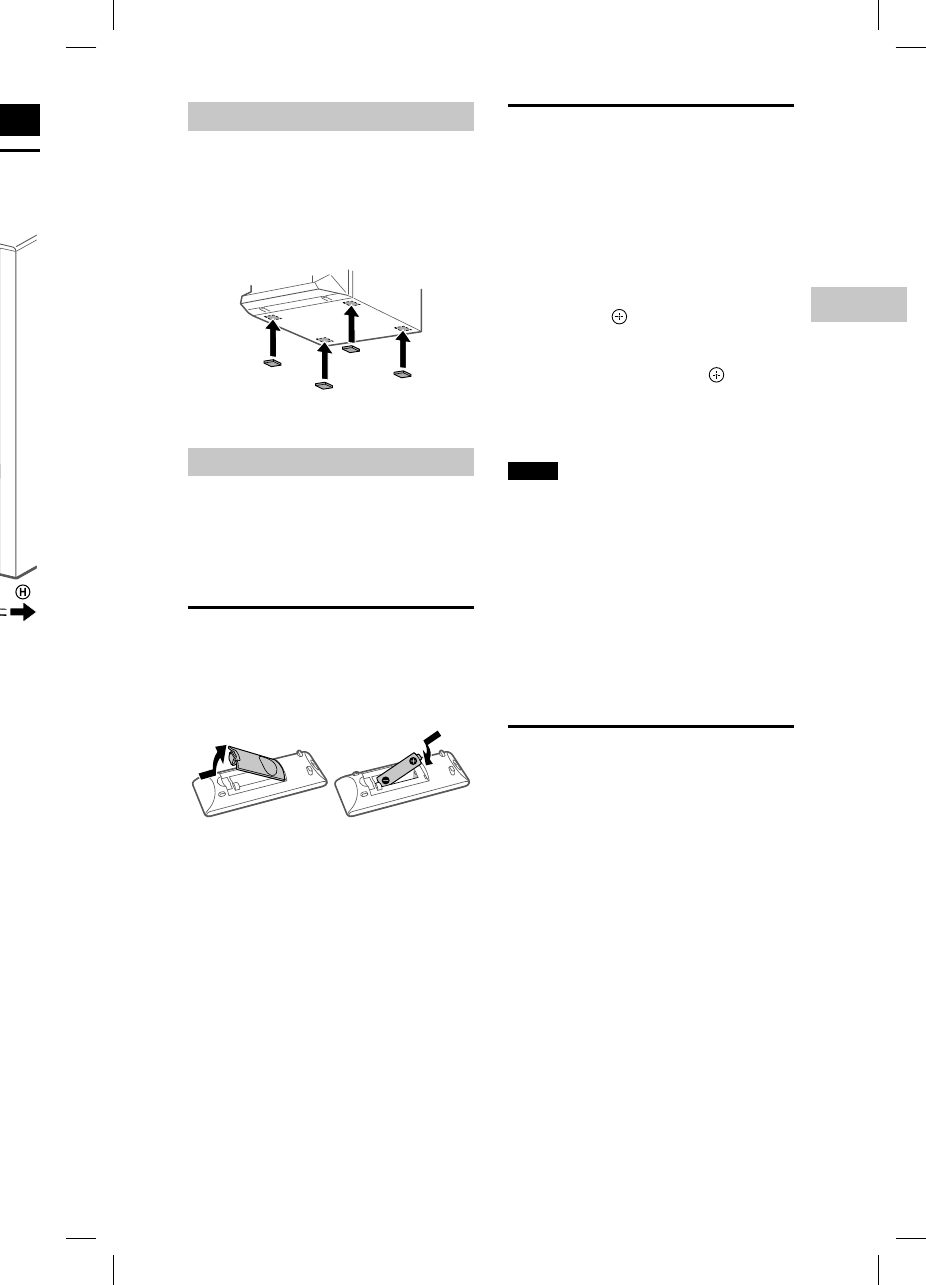 Ⓗ