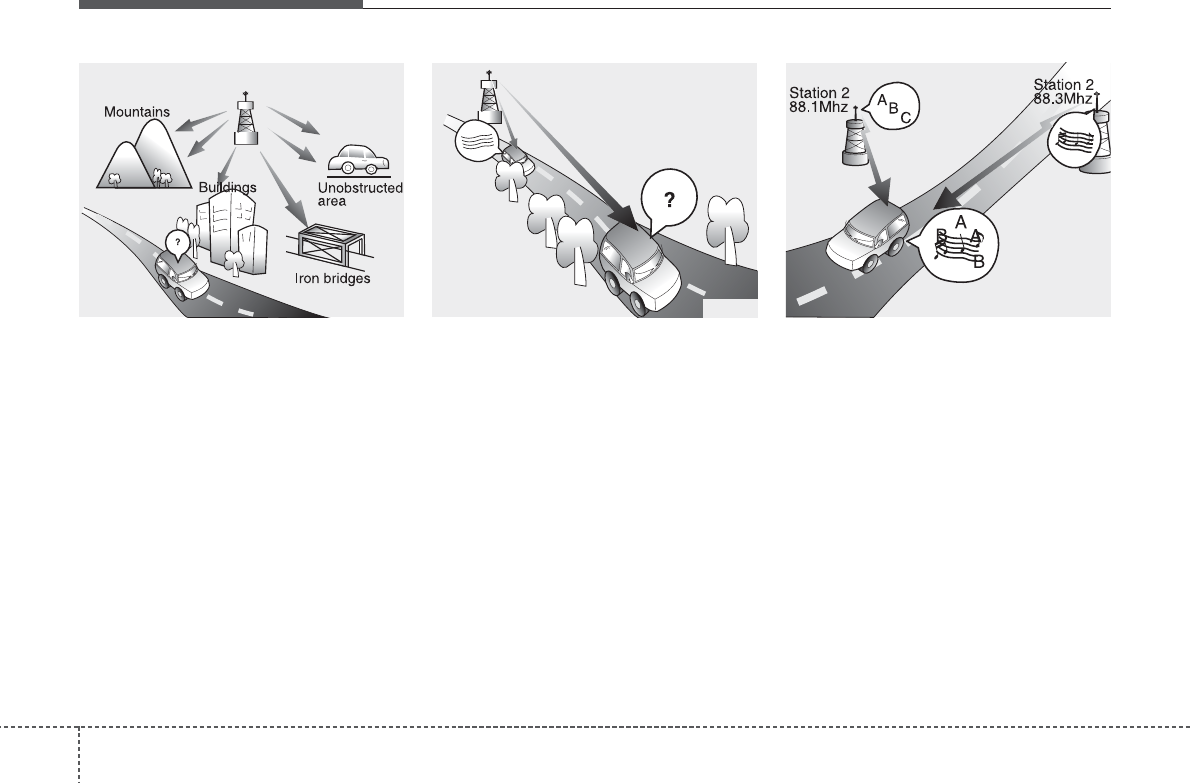 Mountains

Buildings

Unobstructed area

Iron bridges

?

?

Station 2
88.1Mhz

A B C

Station 2
88.3Mhz

A
B A
B