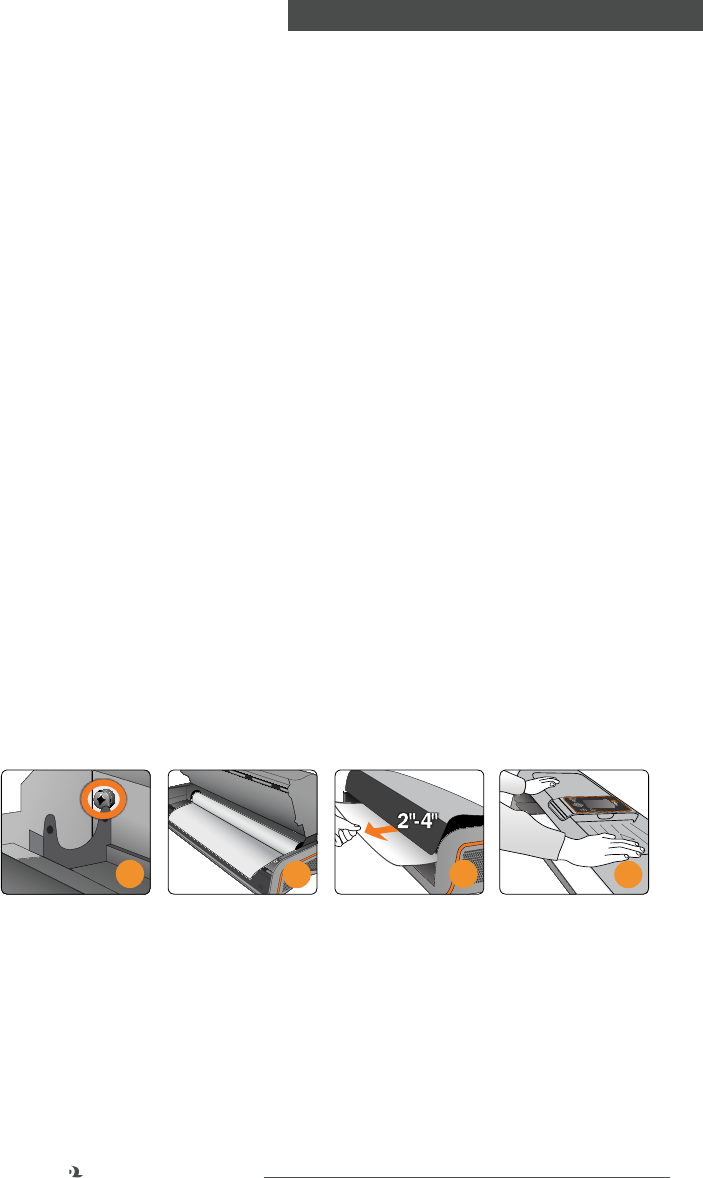 2"-4"