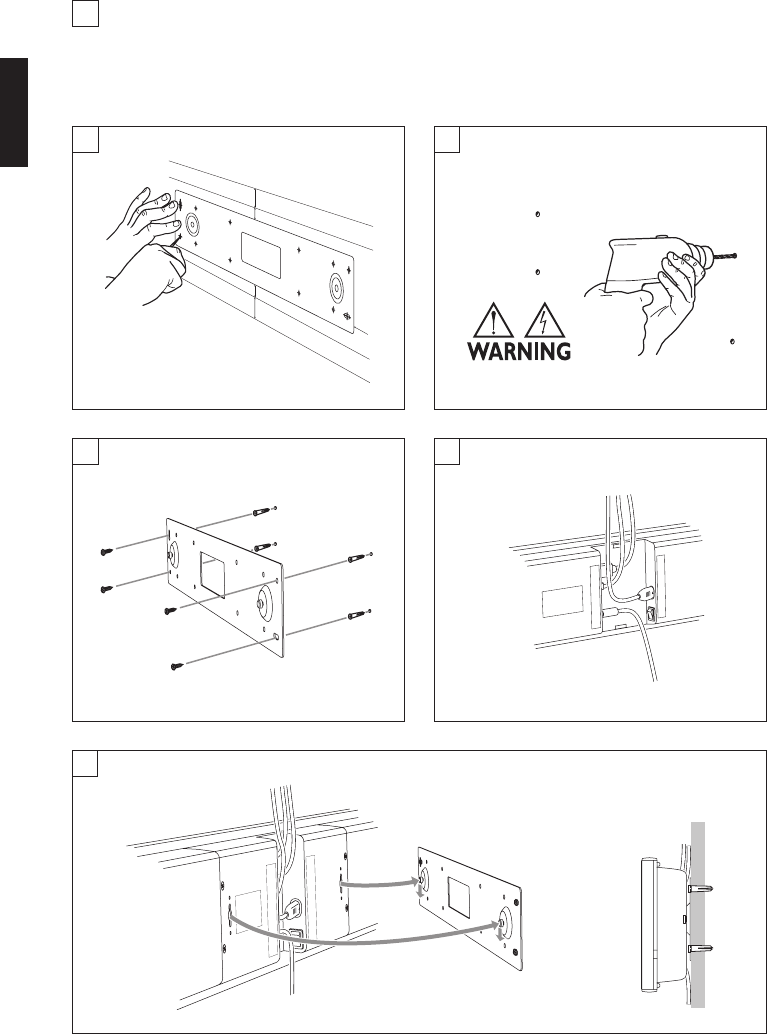 WARNING