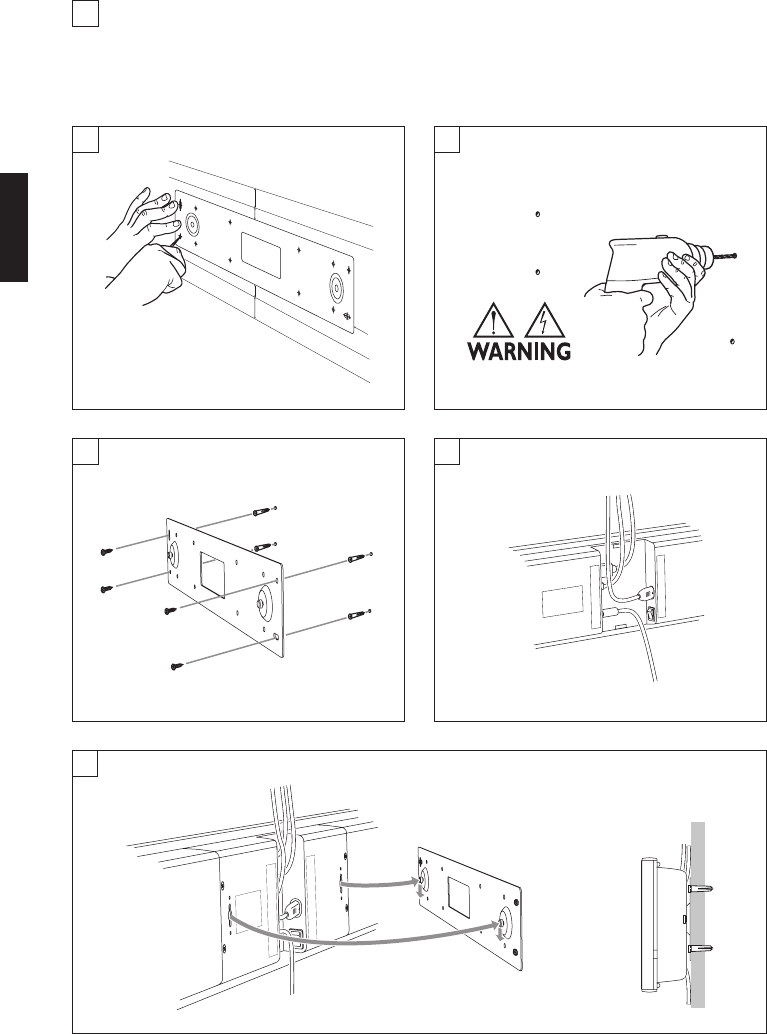 WARNING