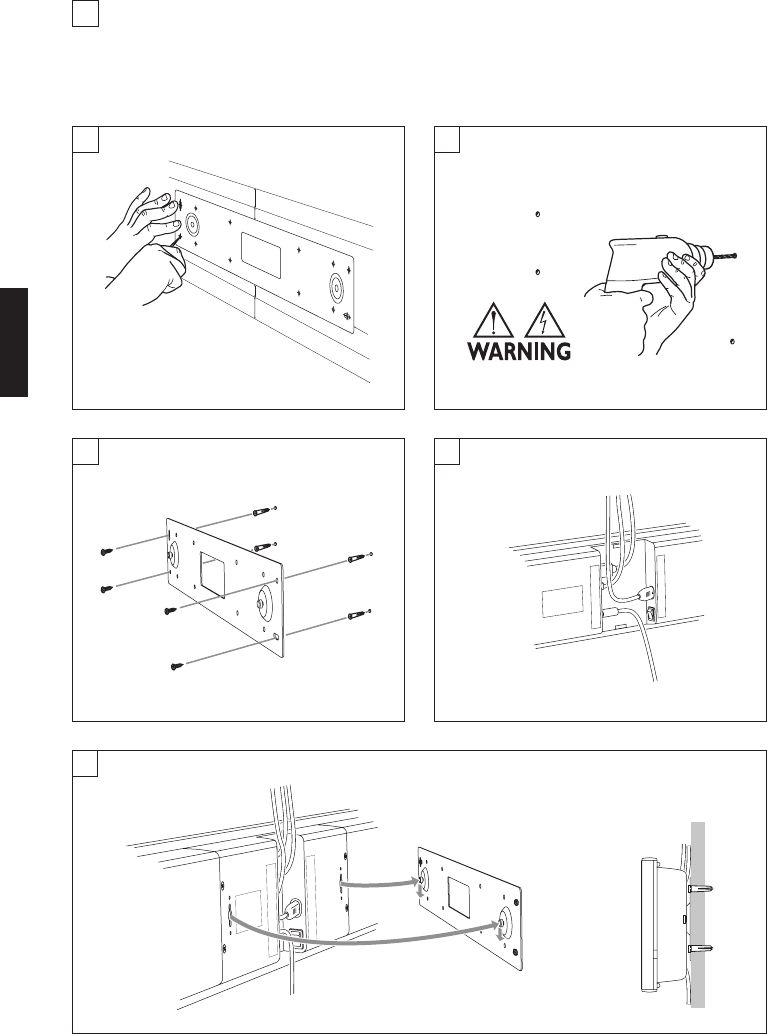 WARNING