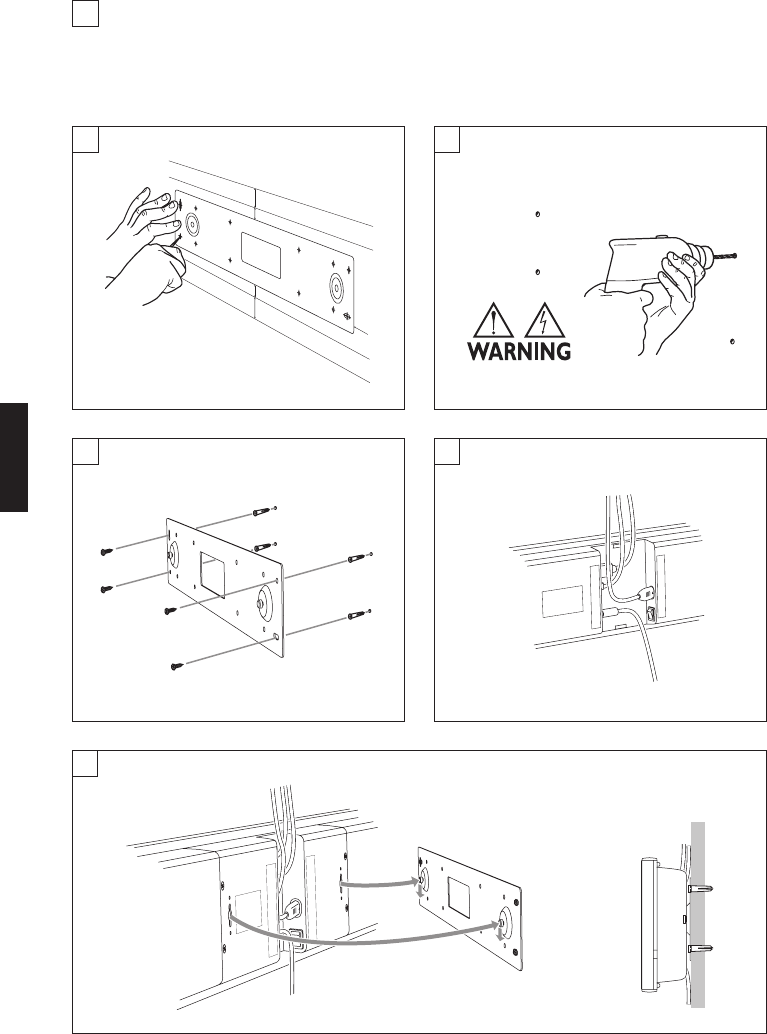 WARNING