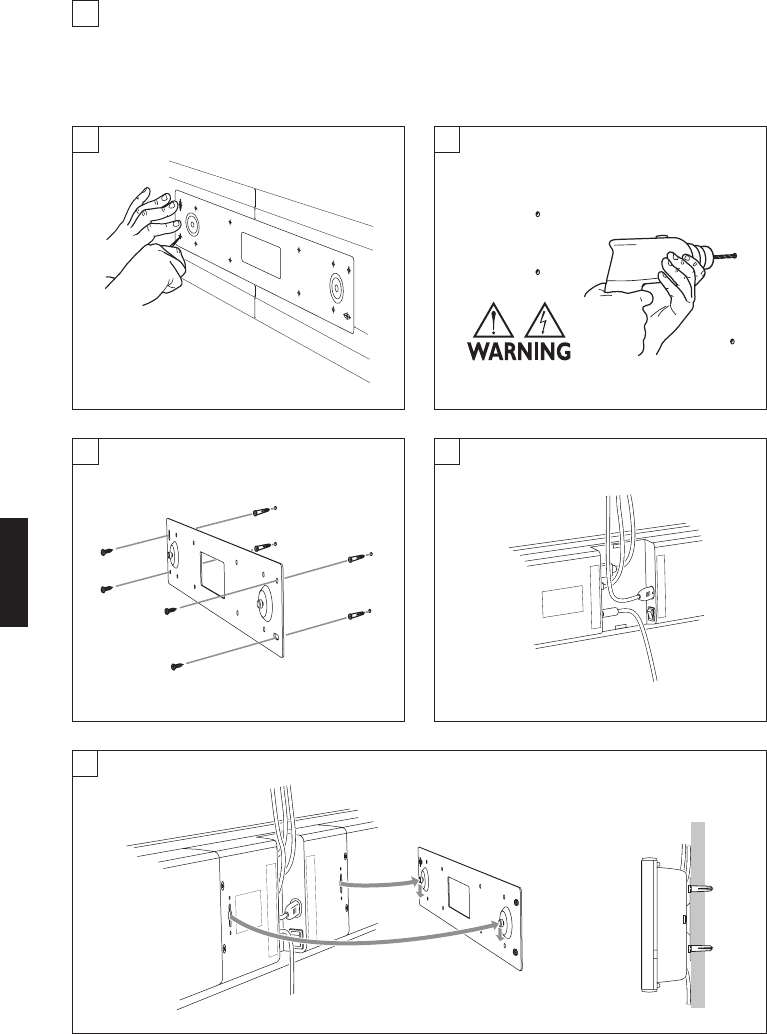 WARNING