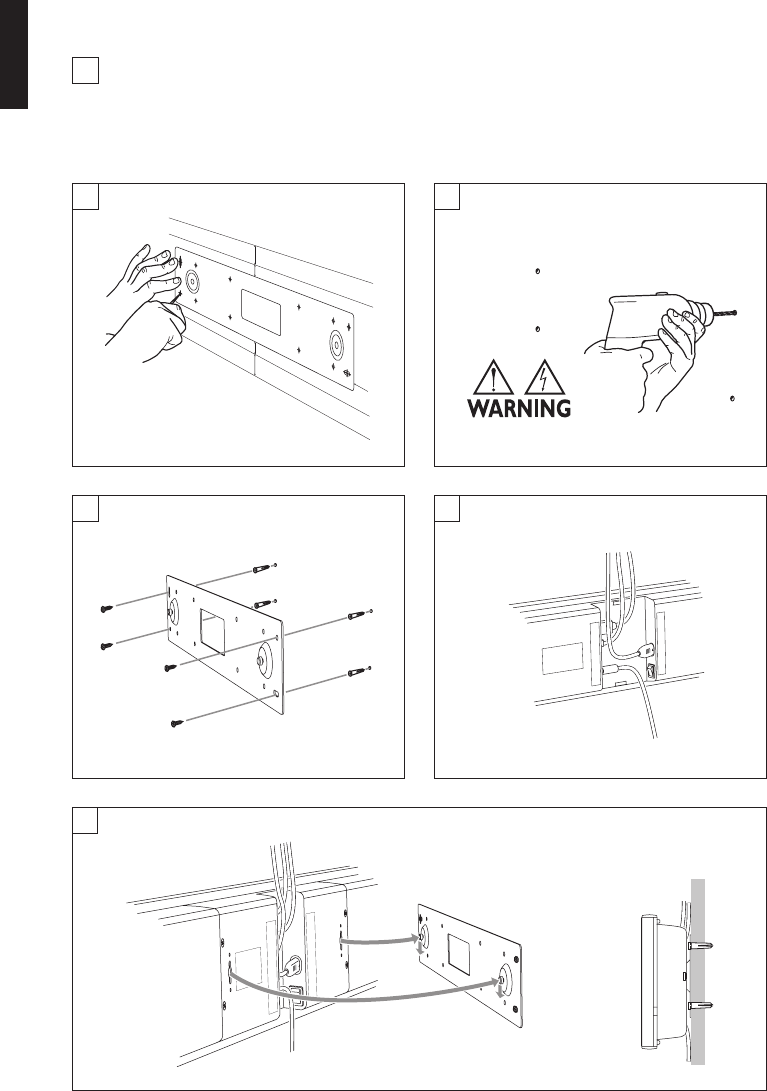 WARNING