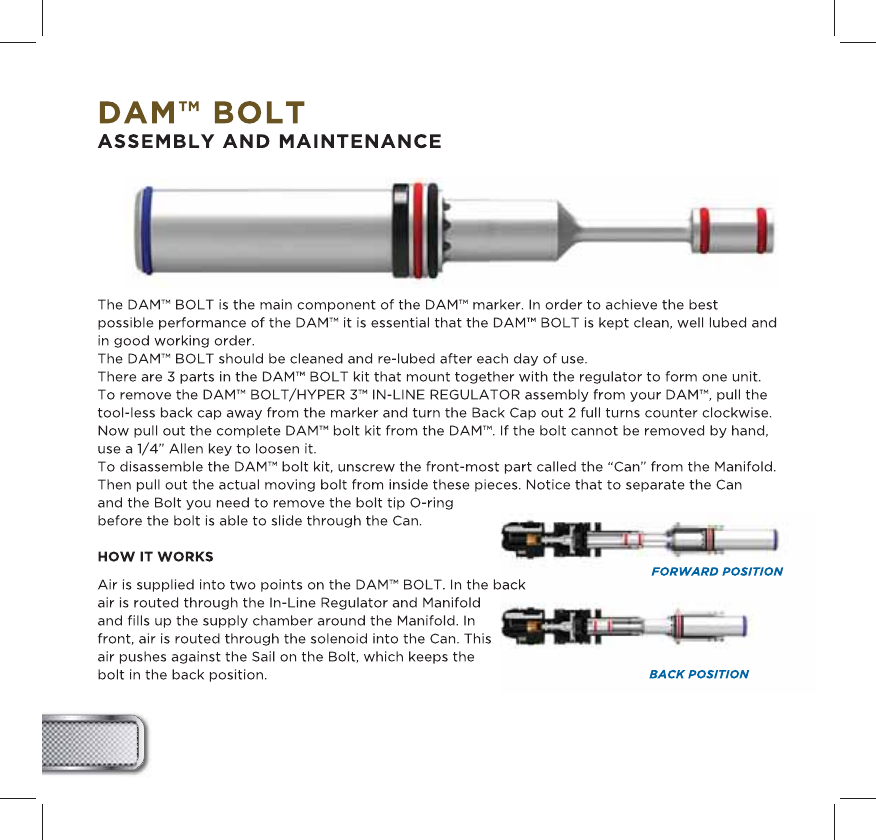 DAM™ BOLT
ASSEMBLY AND MAINTENANCE

The DAM™ BOLT is the main component of the DAM™ marker. In order to achieve the best possible performance of the DAM™ it is essential that the DAM™ BOLT is kept clean, well lubed and in good working order.
The DAM™ BOLT should be cleaned and re-lubed after each day of use.
There are 3 parts in the DAM™ BOLT kit that mount together with the regulator to form one unit.
To remove the DAM™ BOLT/HYPER 3™ IN-LINE REGULATOR assembly from your DAM™, pull the tool-less back cap away from the marker and turn the Back Cap out 2 full turns counter clockwise.
Now pull out the complete DAM™ bolt kit from the DAM™. If the bolt cannot be removed by hand, use a 1/4" Allen key to loosen it.
To disassemble the DAM™ bolt kit, unscrew the front-most part called the "Can" from the Manifold. Then pull out the actual moving bolt from inside these pieces. Notice that to separate the Can and the Bolt you need to remove the bolt tip O-ring before the bolt is able to slide through the Can.

HOW IT WORKS

Air is supplied into two points on the DAM™ BOLT. In the back air is routed through the In-Line Regulator and Manifold and fills up the supply chamber around the Manifold. In front, air is routed through the solenoid into the Can. This air pushes against the Sail on the Bolt, which keeps the bolt in the back position.

FORWARD POSITION

BACK POSITION