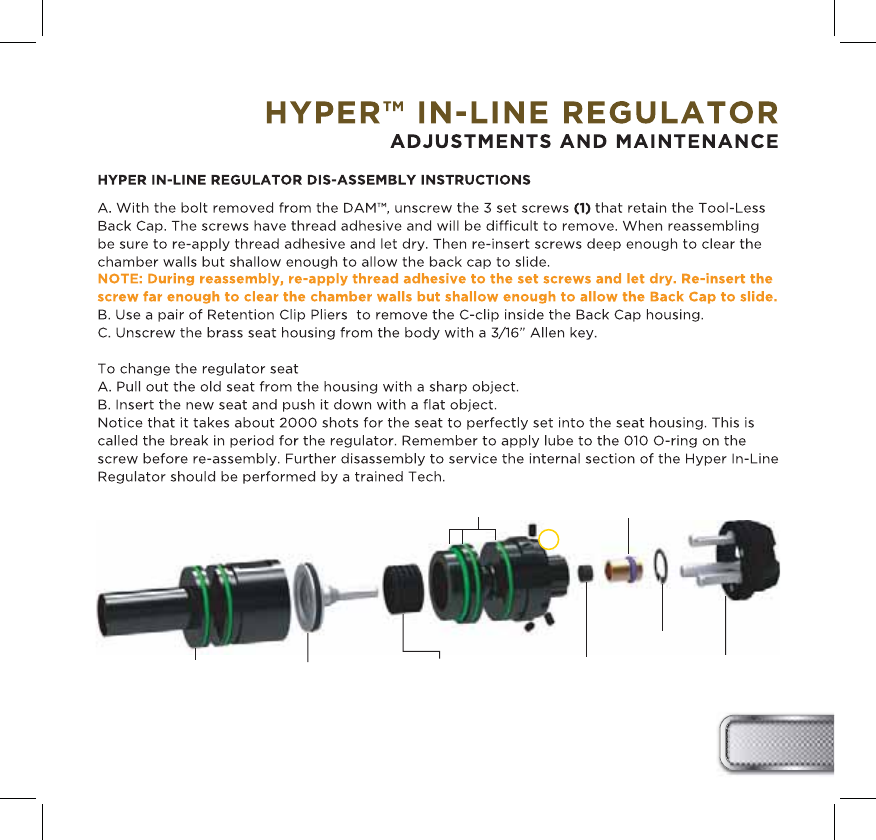 HYPER™ IN-LINE REGULATOR
ADJUSTMENTS AND MAINTENANCE

HYPER IN-LINE REGULATOR DIS-ASSEMBLY INSTRUCTIONS

A. With the bolt removed from the DAM™, unscrew the 3 set screws (1) that retain the Tool-Less Back Cap. The screws have thread adhesive and will be difficult to remove. When reassembling be sure to re-apply thread adhesive and let dry. Then re-insert screws deep enough to clear the chamber walls but shallow enough to allow the back cap to slide.
NOTE: During reassembly, re-apply thread adhesive to the set screws and let dry. Re-insert the screw far enough to clear the chamber walls but shallow enough to allow the Back Cap to slide.
B. Use a pair of Retention Clip Pliers to remove the C-clip inside the Back Cap housing.
C. Unscrew the brass seat housing from the body with a 3/16" Allen key.

To change the regulator seat
A. Pull out the old seat from the housing with a sharp object.
B. Insert the new seat and push it down with a flat object.
Notice that it takes about 2000 shots for the seat to perfectly set into the seat housing. This is called the break in period for the regulator. Remember to apply lube to the 010 O-ring on the screw before re-assembly. Further disassembly to service the internal section of the Hyper In-Line Regulator should be performed by a trained Tech.