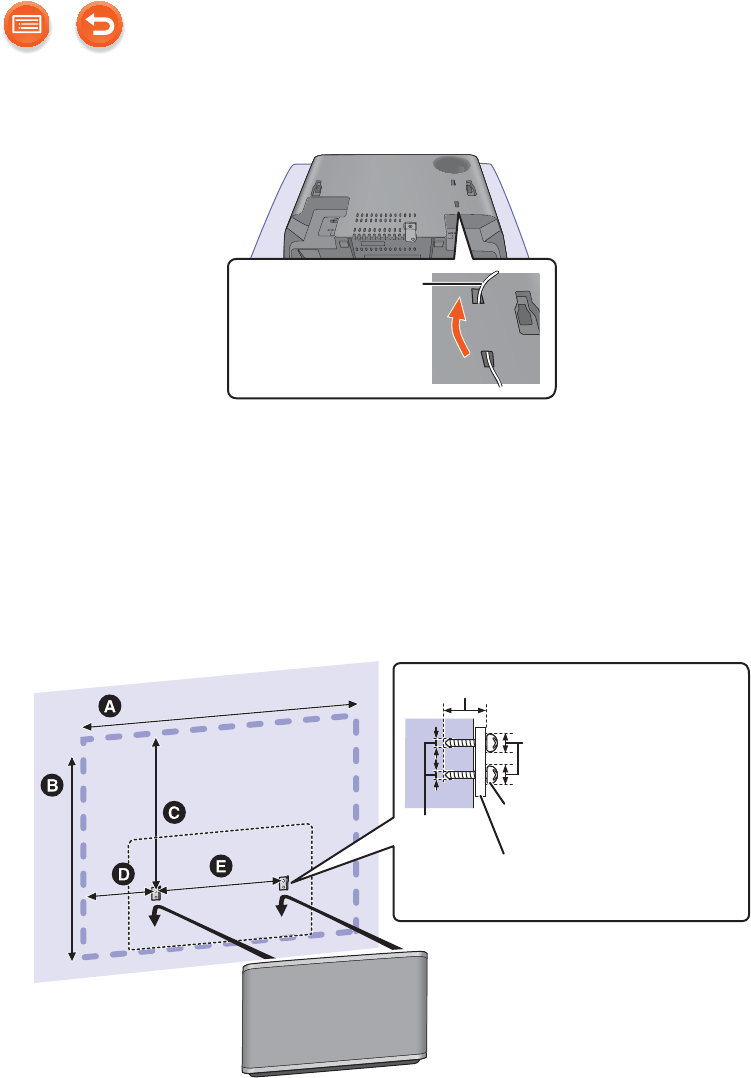 A

B

C

D

E