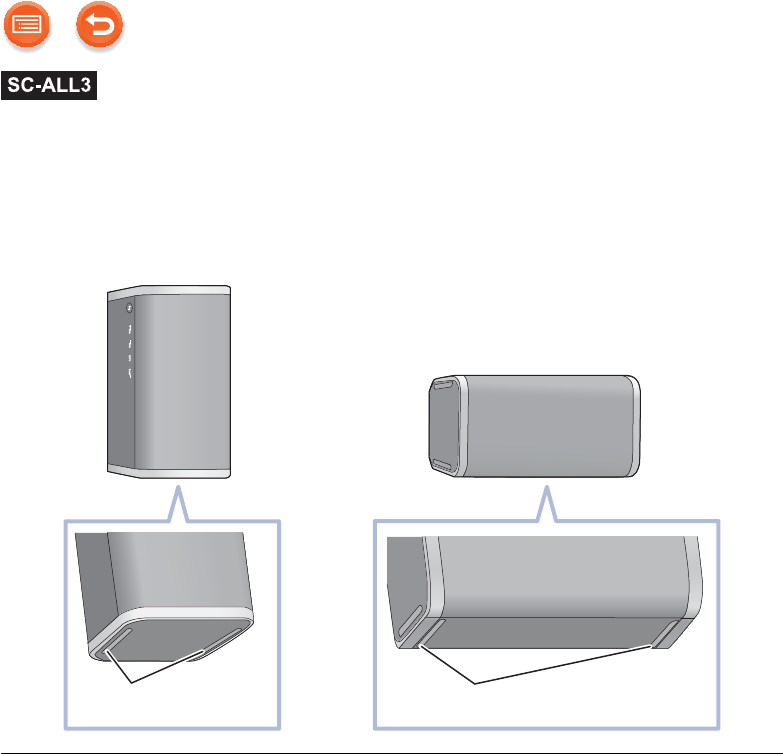 SC-ALL3