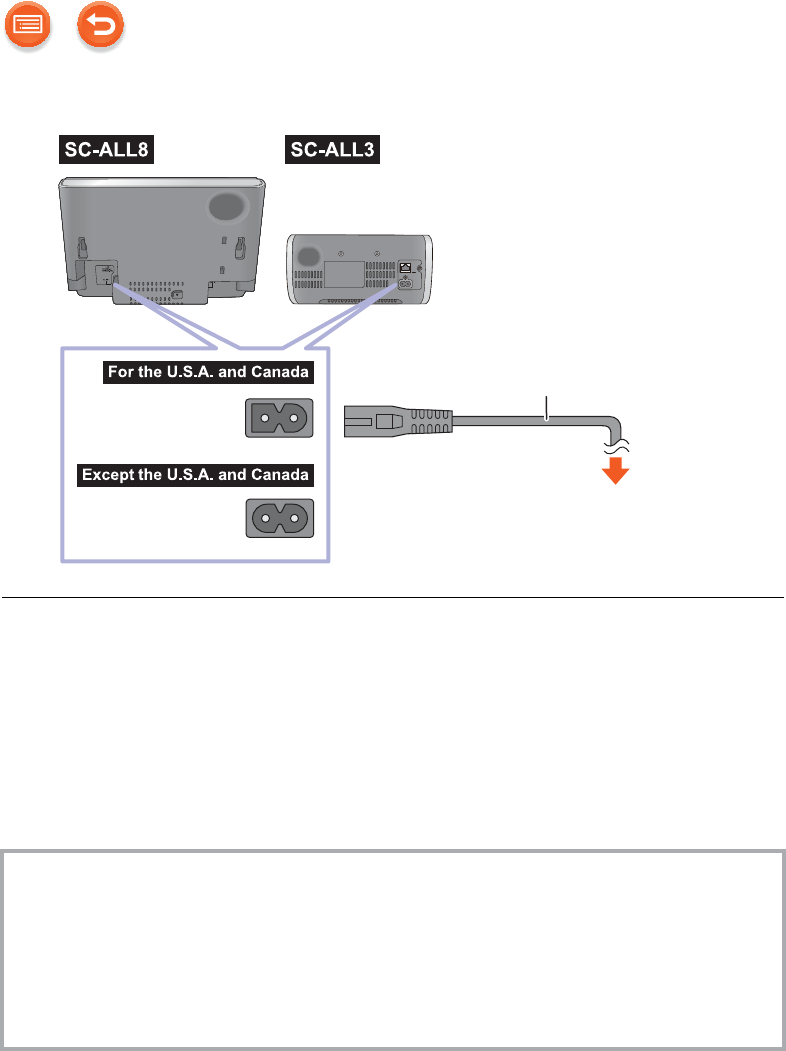 SC-ALL8

SC-ALL3

For the U.S.A. and Canada

Except the U.S.A. and Canada