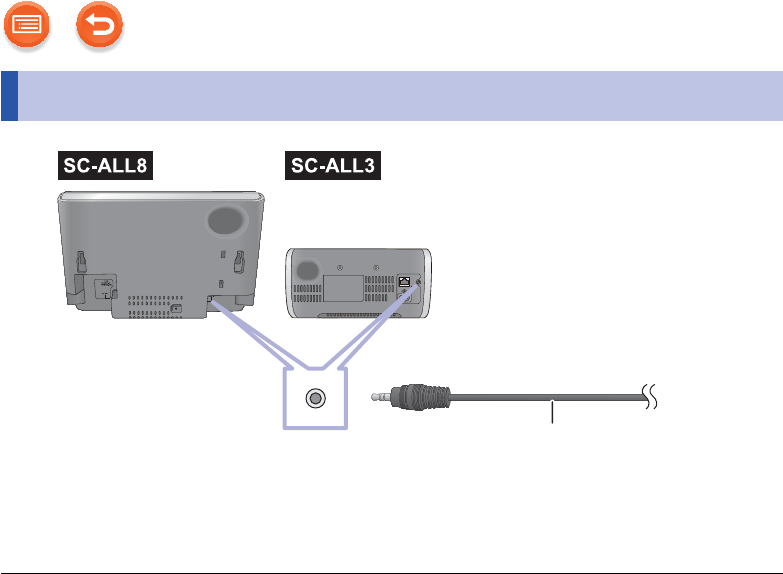 SC-ALL8

SC-ALL3