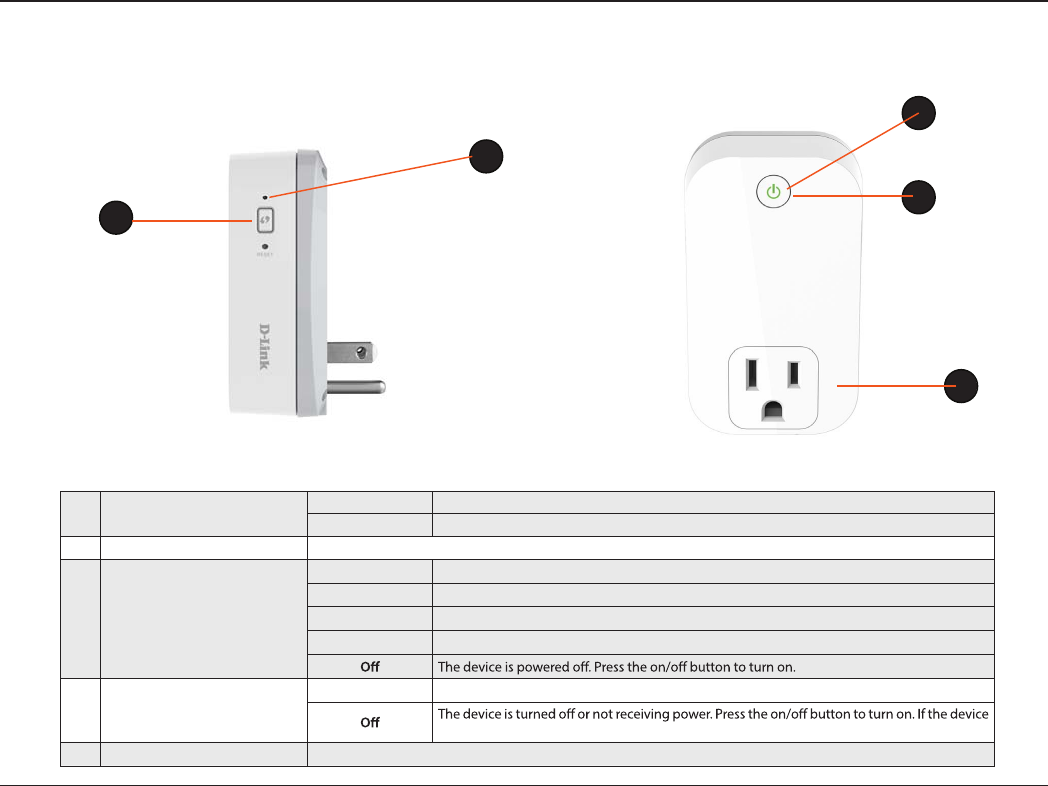 RESET

D-Link

| | | | |
|---|---|---|---|
| | | | |
| | | | |
| | | | |
| | | | |
| | | | |
| | | | |
| | | | |
| | | Off | The device is powered off. Press the on/off button to turn on. |
| | | | |
| | | Off | The device is turned off or not receiving power. Press the on/off button to turn on. If the device |
| | | | |