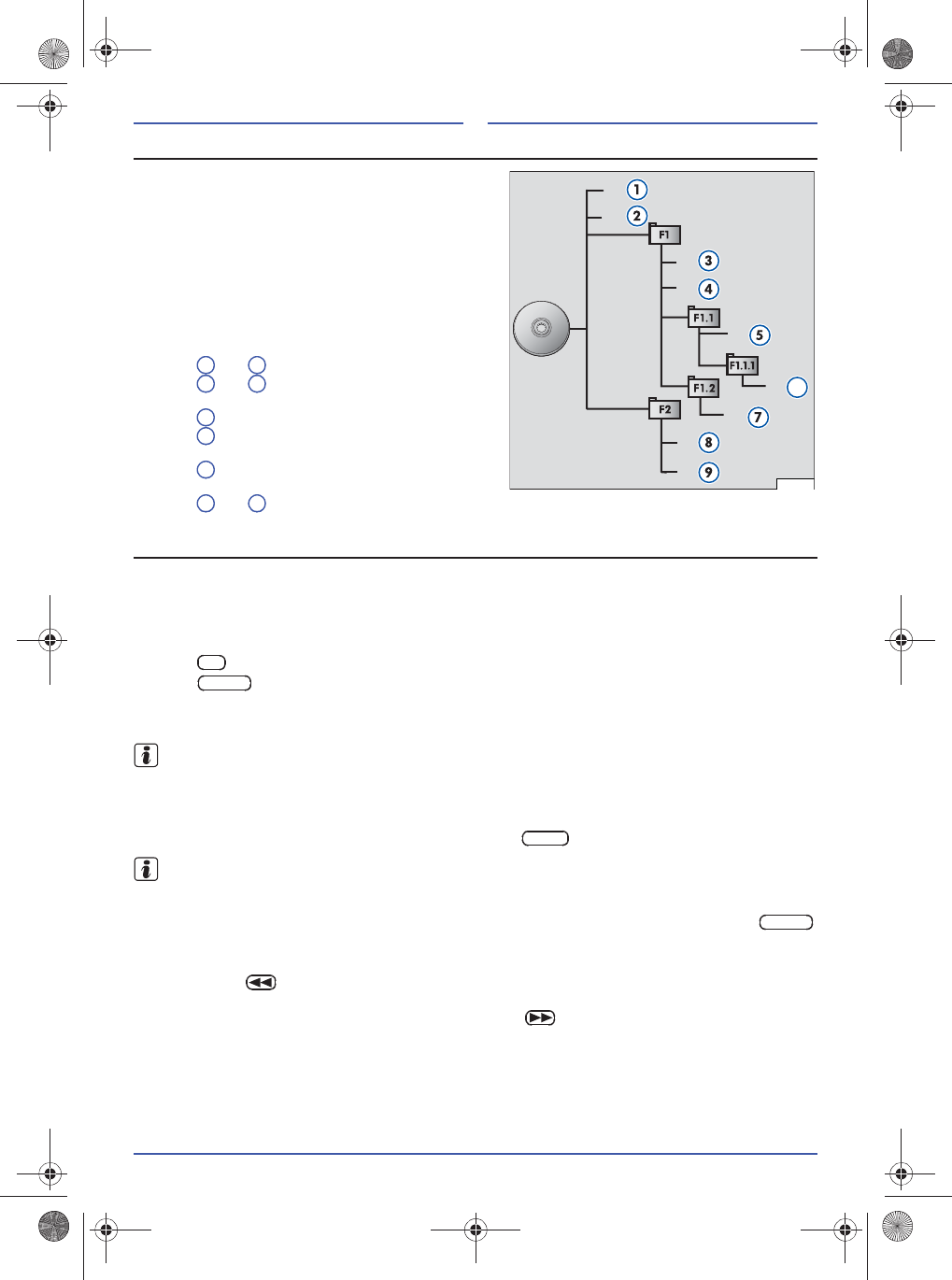 1
2
F1
3
4
F1.1
5
F1.1.1
F1.2
7
F2
8
9