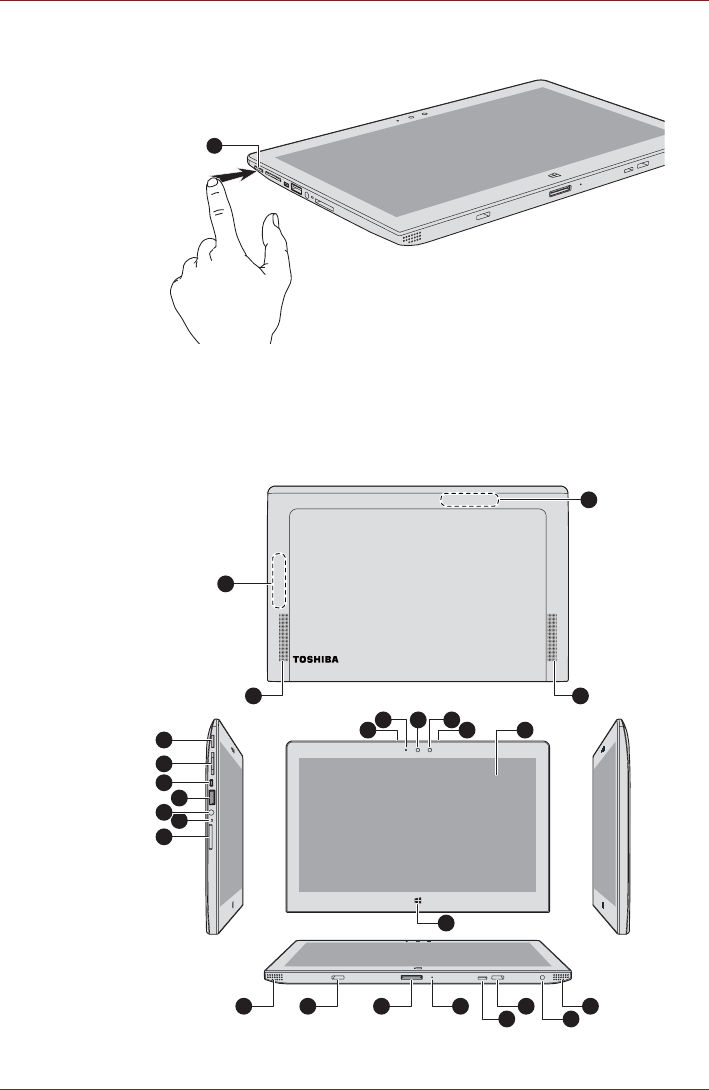 TOSHIBA