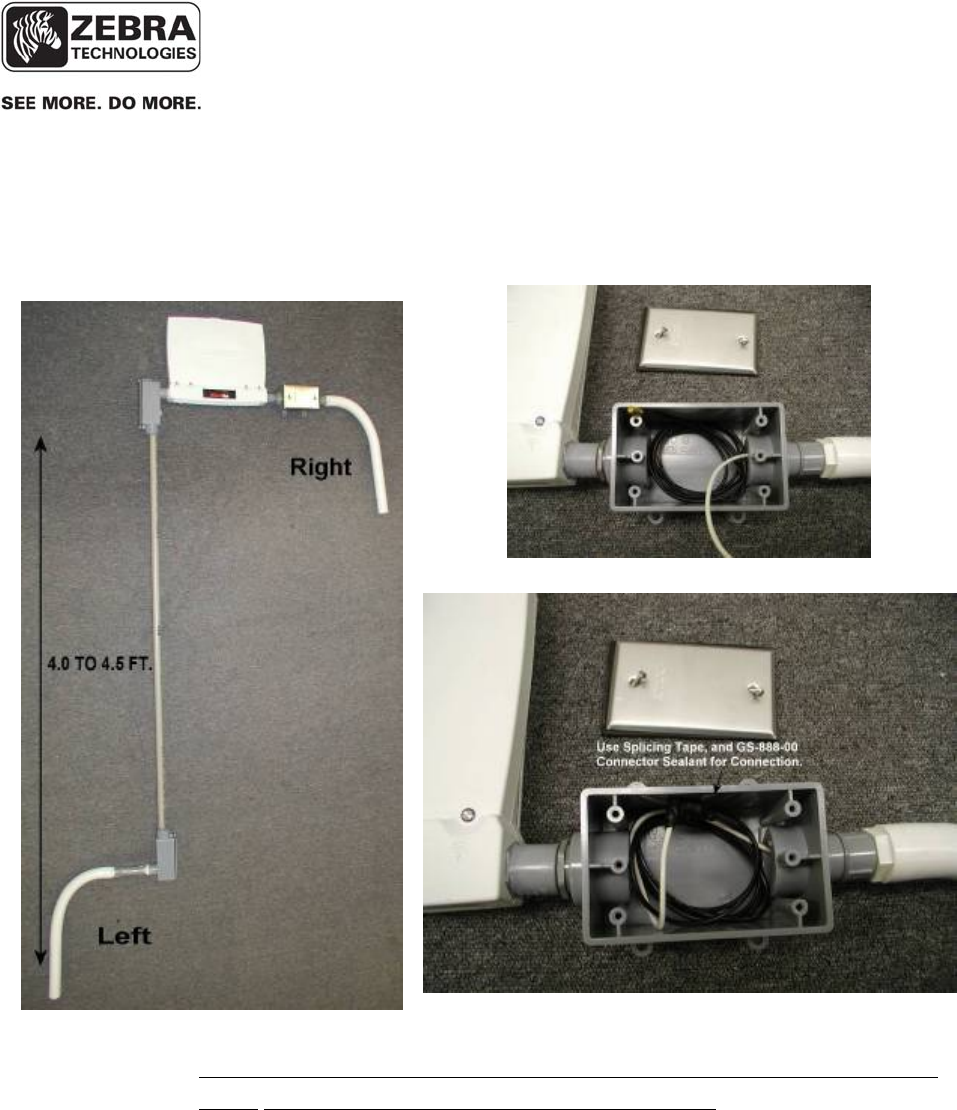 ZEBRA TECHNOLOGIES

SEE MORE. DO MORE.

Right

4.0 TO 4.5 FT.

Left

Use Splicing Tape, and GS-888-00 Connector Sealant for Connection.