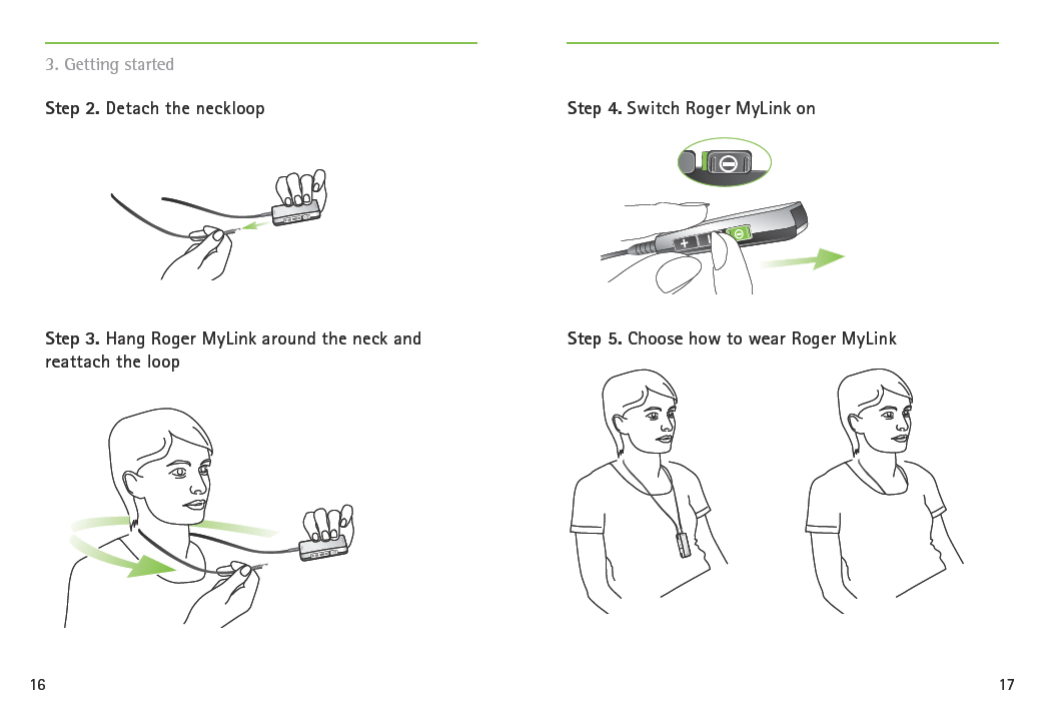 3. Getting started

Step 2. Detach the neckloop

Step 3. Hang Roger MyLink around the neck and reattach the loop

16

Step 4. Switch Roger MyLink on

Step 5. Choose how to wear Roger MyLink

17