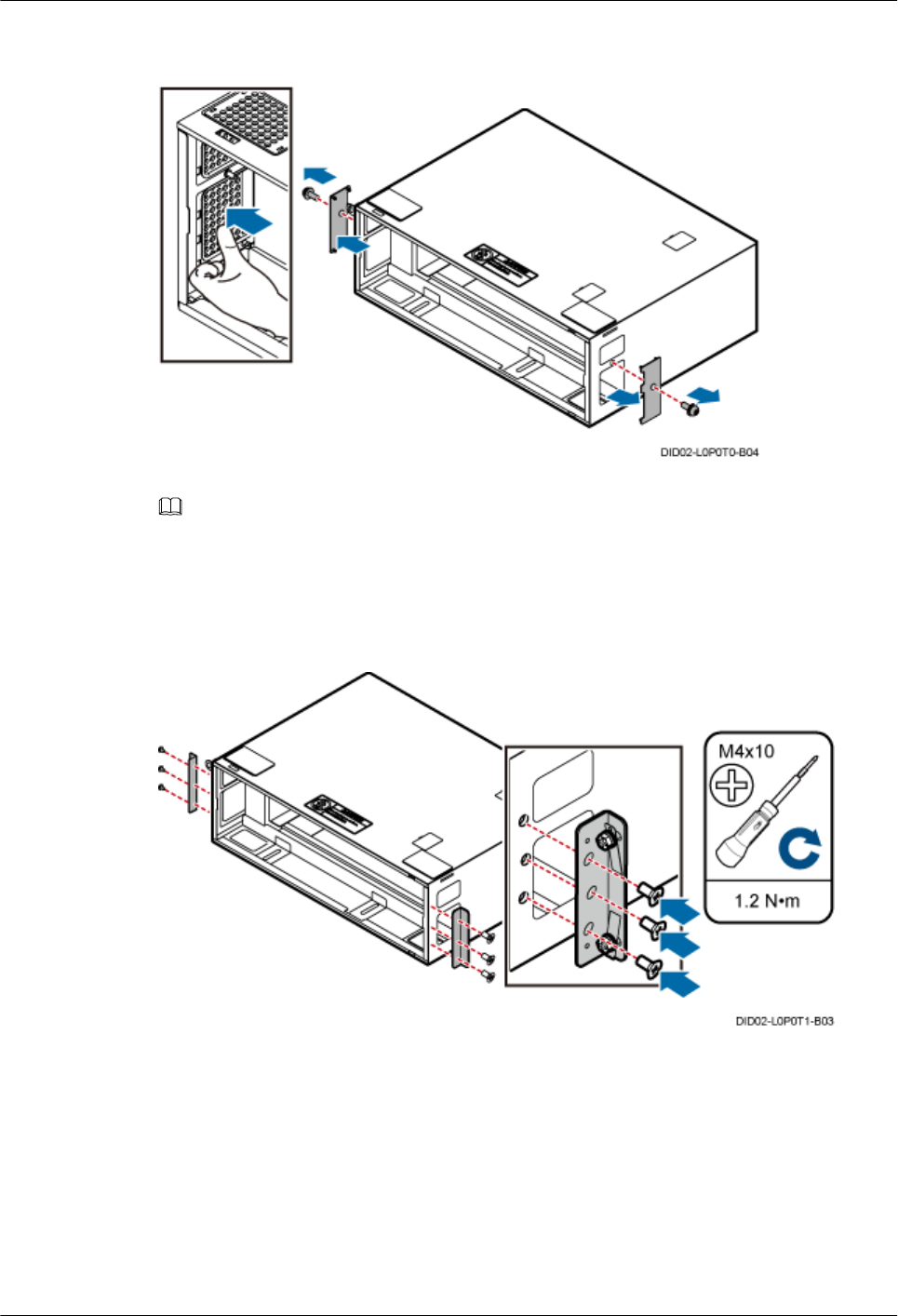 DID02-L0P0T0-B04

M4x10

1.2 N•m

DID02-L0P0T1-B03