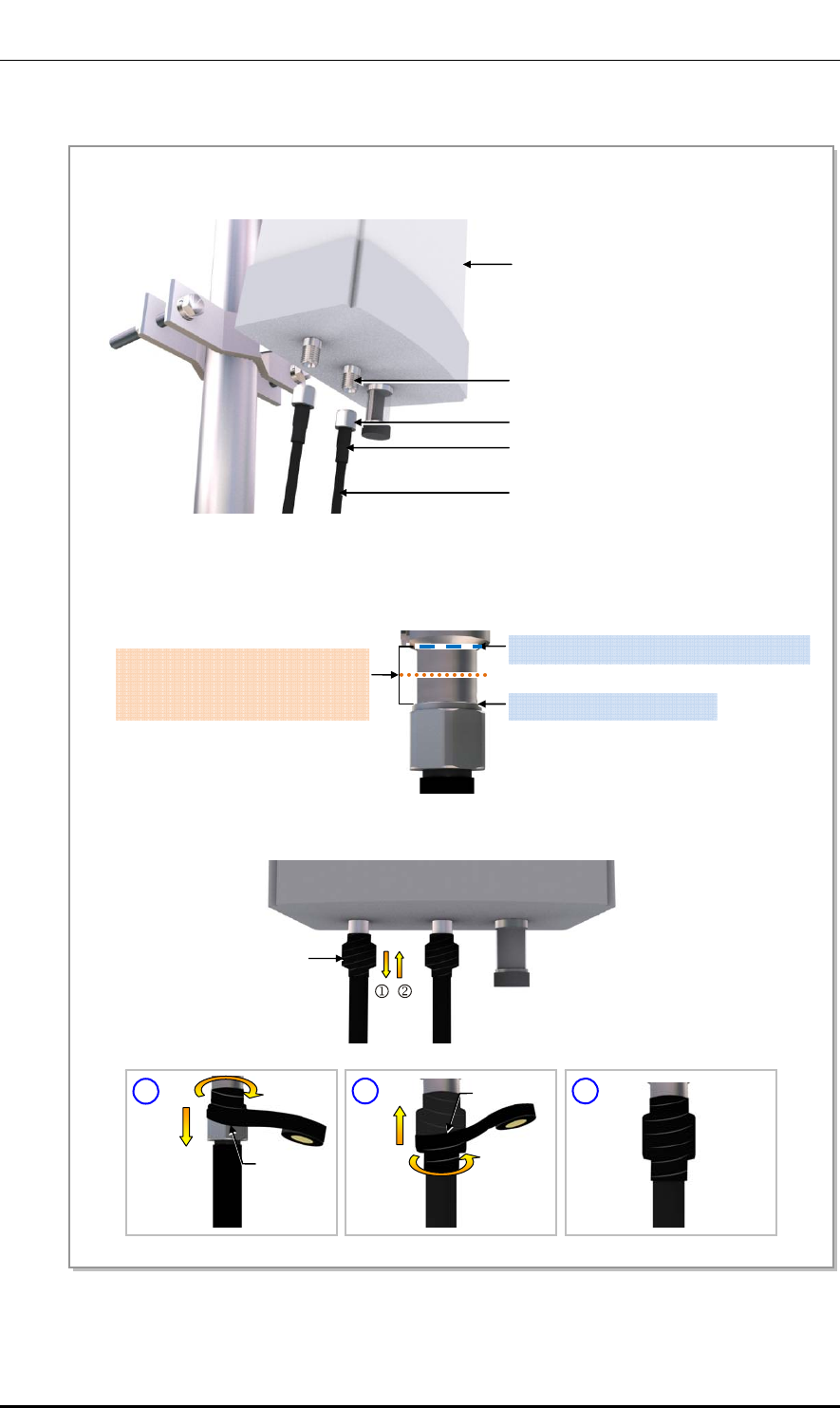 ① ②