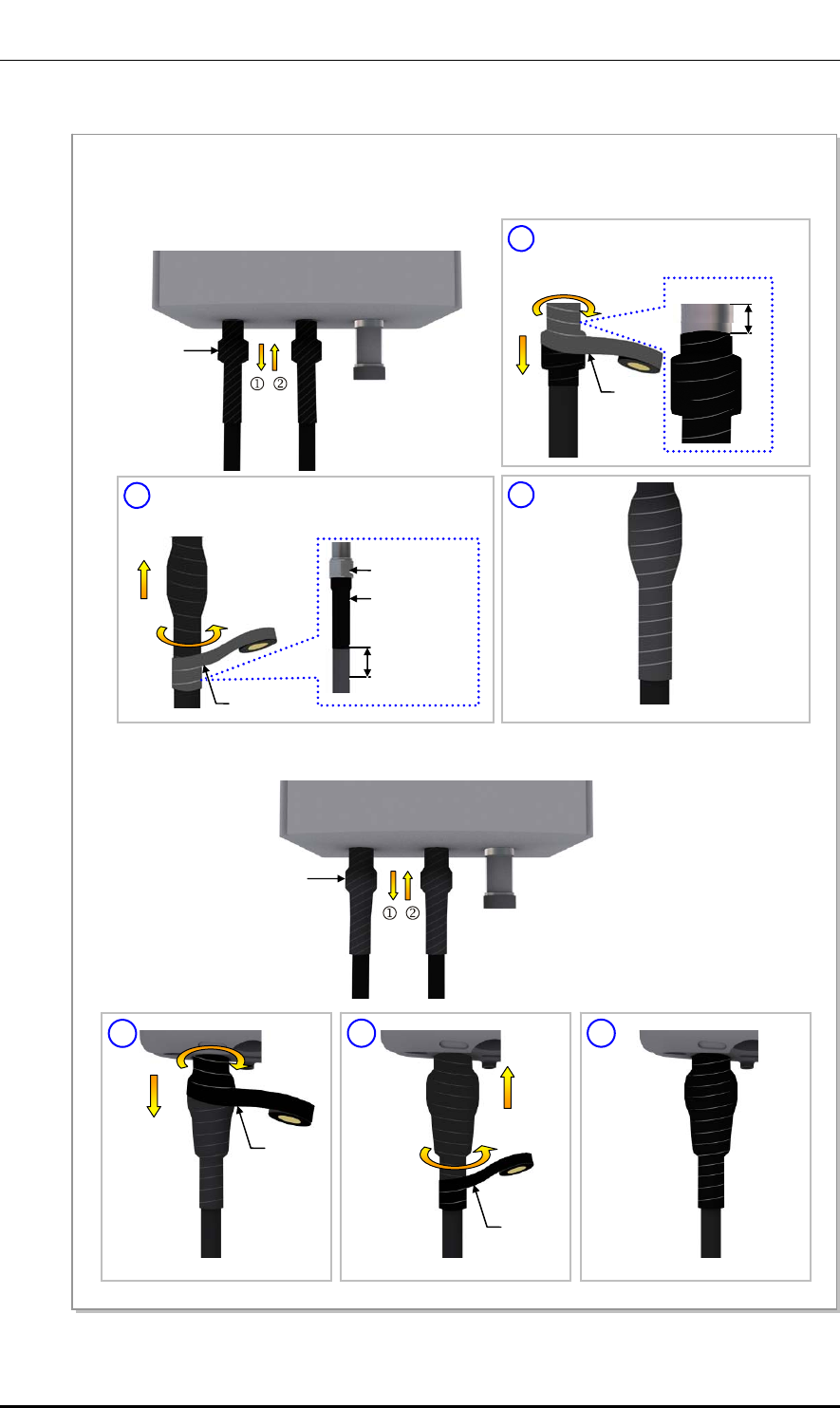 ① ②

① ②