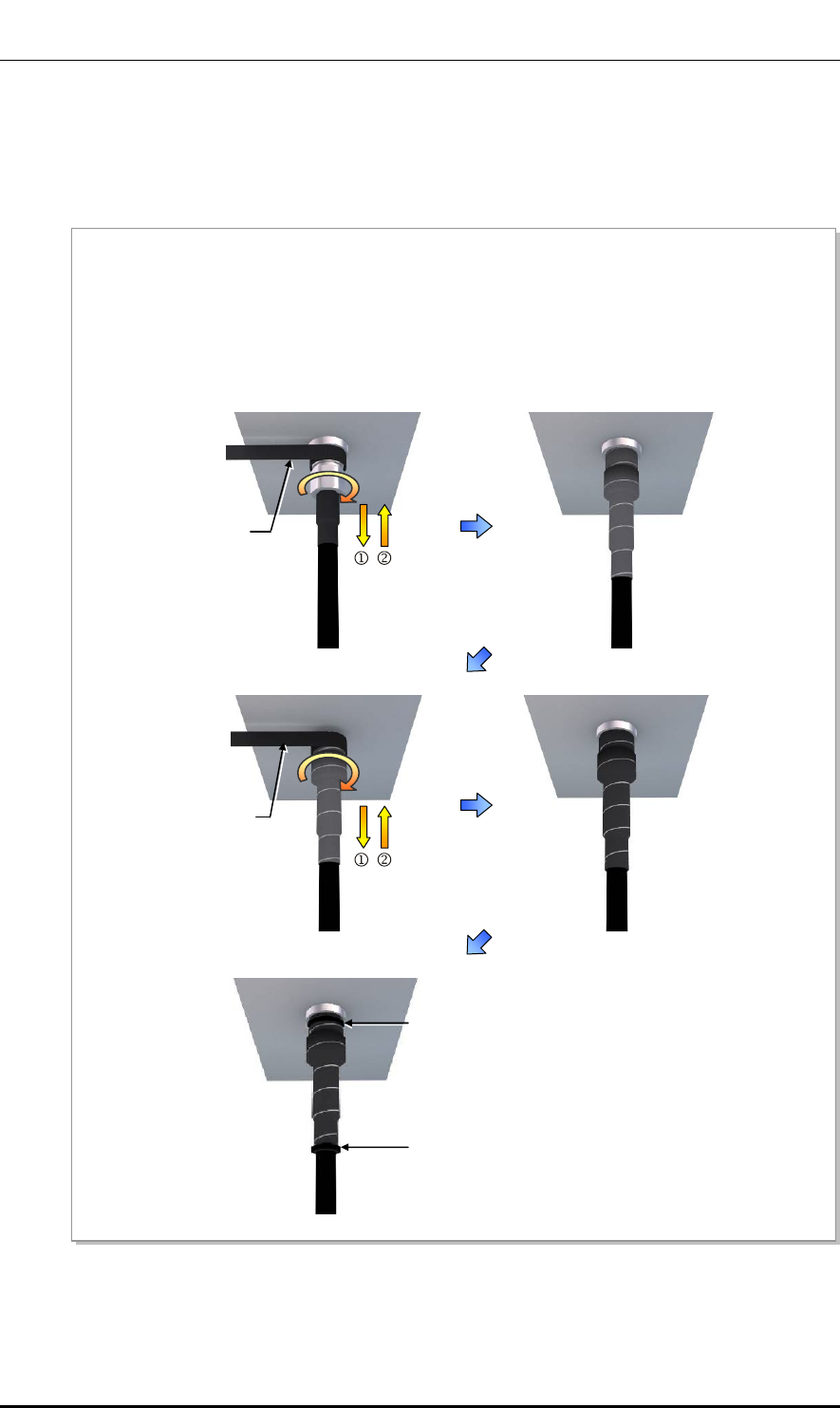 ① ②

① ②