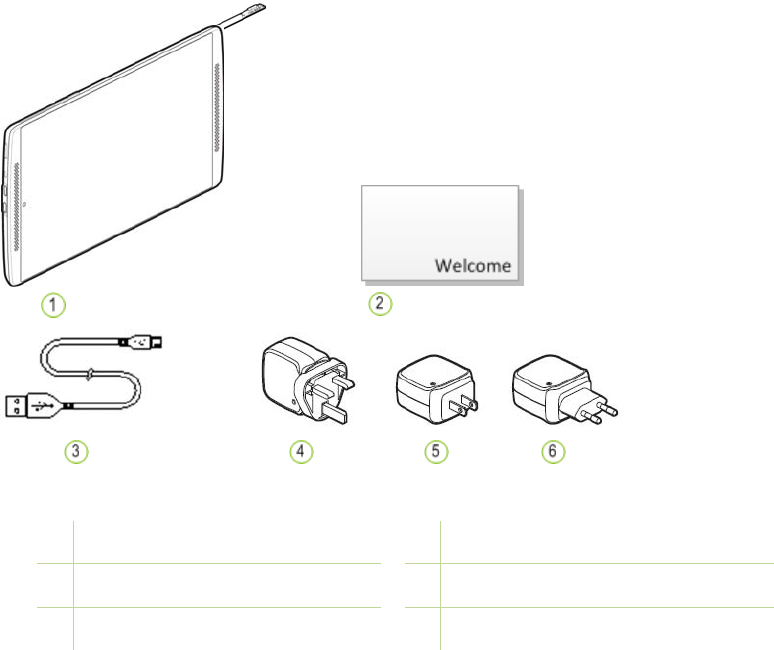 Welcome

1

2

3

4

5

6