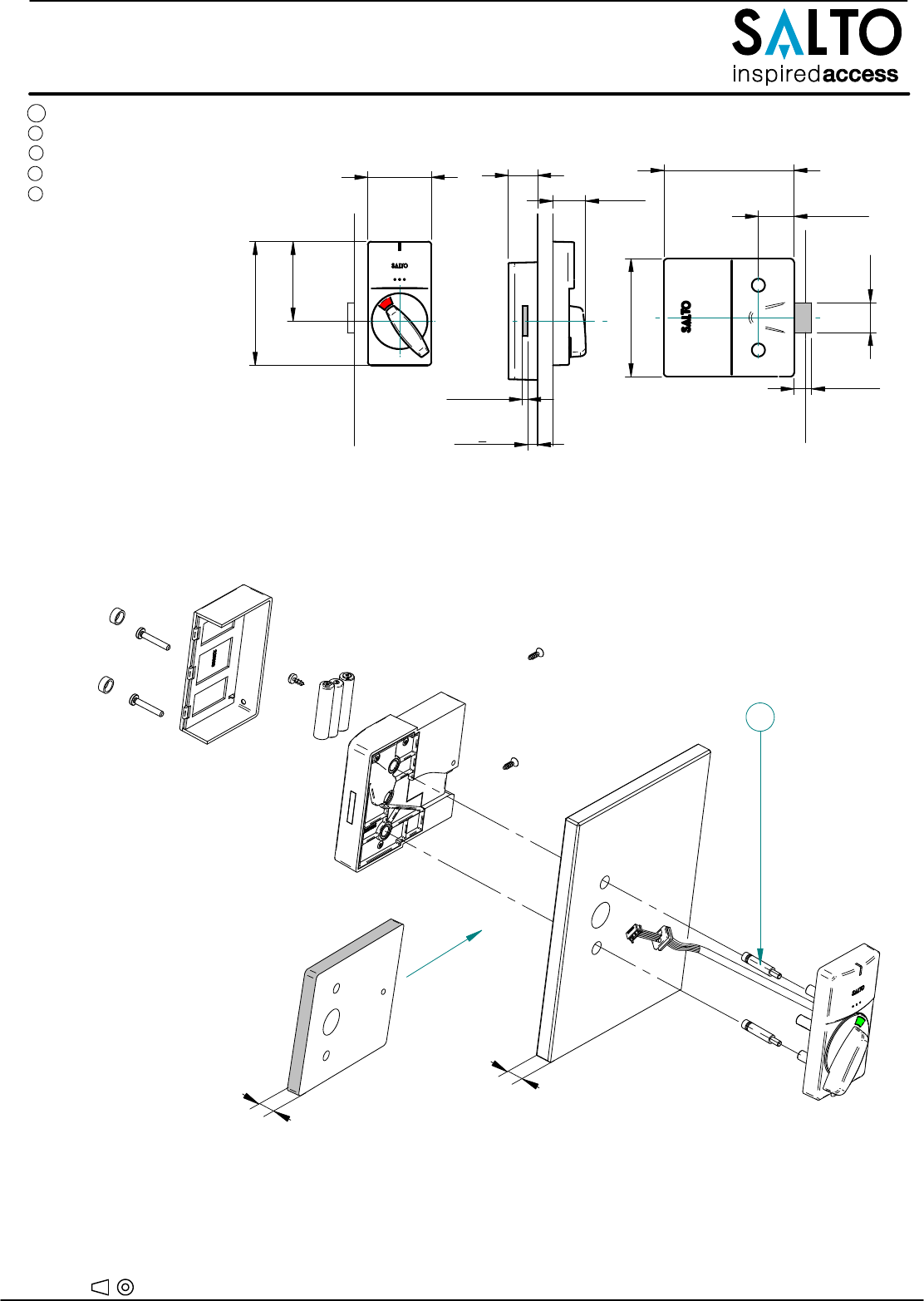 SALTO
inspiredaccess

SALTO

SALTO

SALTO