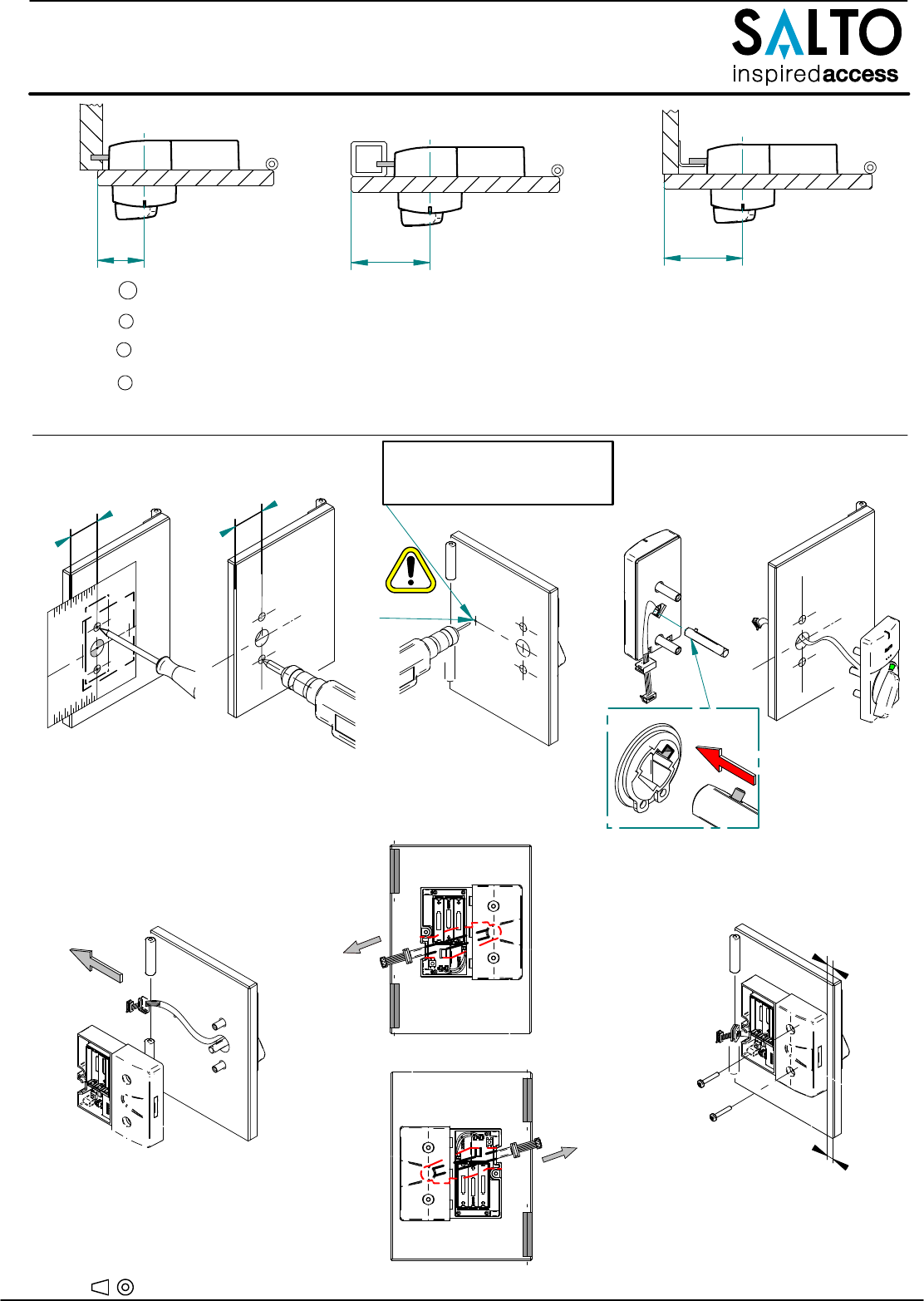 SALTO
inspiredaccess