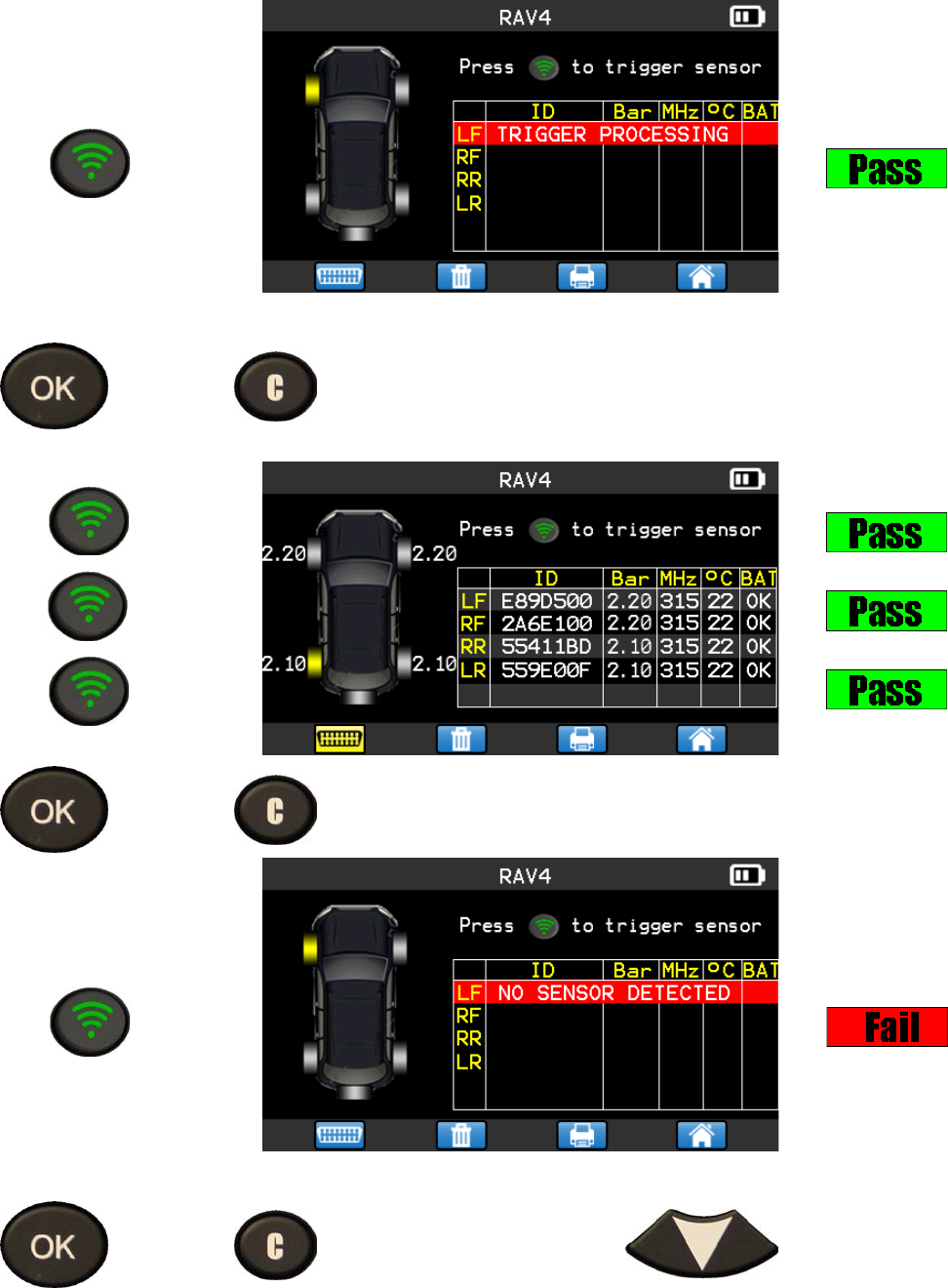 RAV4

Press to trigger sensor

| | ID | Bar | MHz | °C | BAT |
|---|---|---|---|---|---|
| LF | TRIGGER PROCESSING | | | | |
| RF | | | | | |
| RR | | | | | |
| LR | | | | | |

Pass

OK C

RAV4

Press to trigger sensor

2.20 2.20
2.10 2.10

| | ID | Bar | MHz | °C | BAT |
|---|---|---|---|---|---|
| LF | E89D500 | 2.20 | 315 | 22 | OK |
| RF | 2A6E100 | 2.20 | 315 | 22 | OK |
| RR | 55411BD | 2.10 | 315 | 22 | OK |
| LR | 559E00F | 2.10 | 315 | 22 | OK |

Pass
Pass
Pass

OK C

RAV4

Press to trigger sensor

| | ID | Bar | MHz | °C | BAT |
|---|---|---|---|---|---|
| LF | NO SENSOR DETECTED | | | | |
| RF | | | | | |
| RR | | | | | |
| LR | | | | | |

Fail

OK C