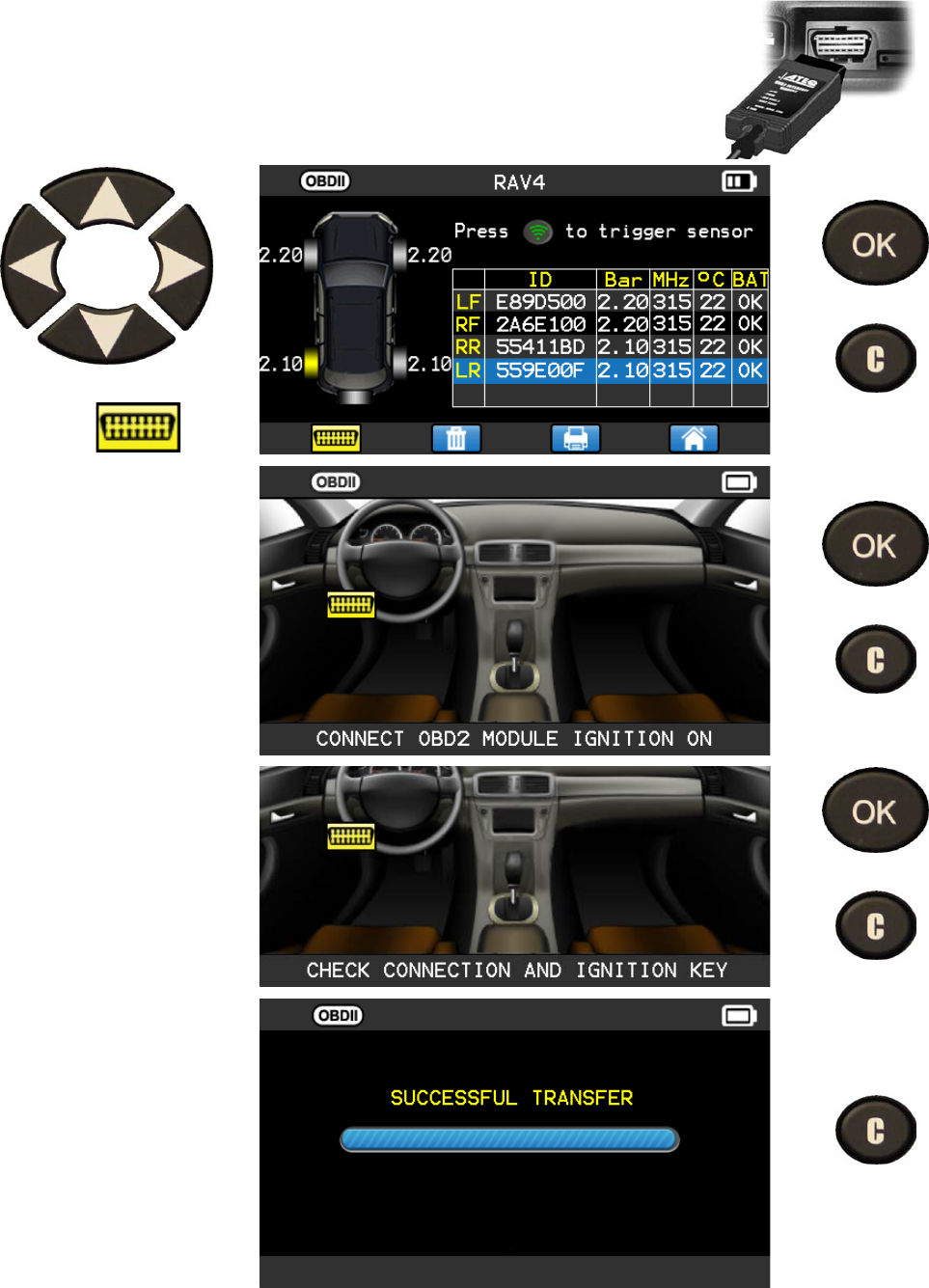 ATEQ

OBDII RAV4

Press to trigger sensor

2.20 2.20

2.10 2.10

| | ID | Bar | MHz | °C | BAT |
|---|---|---|---|---|---|
| LF | E89D500 | 2.20 | 315 | 22 | OK |
| RF | 2A6E100 | 2.20 | 315 | 22 | OK |
| RR | 55411BD | 2.10 | 315 | 22 | OK |
| LR | 559E00F | 2.10 | 315 | 22 | OK |

OK

C

OBDII

CONNECT OBD2 MODULE IGNITION ON

OK

C

CHECK CONNECTION AND IGNITION KEY

OK

C

OBDII

SUCCESSFUL TRANSFER

C