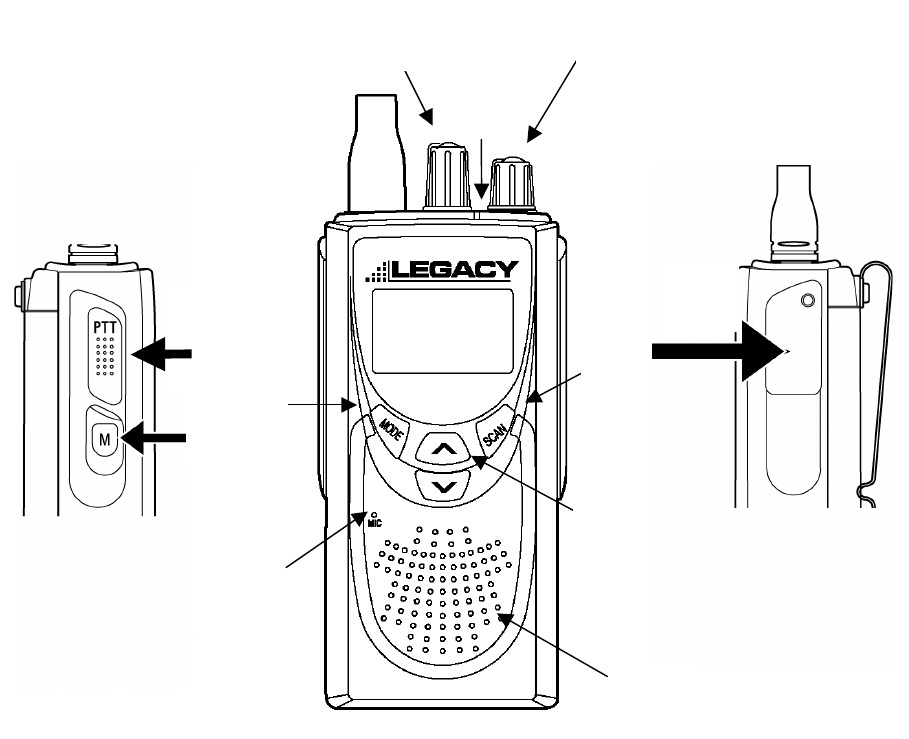 PTT

M

LEGACY

MODE

SCAN

MIC