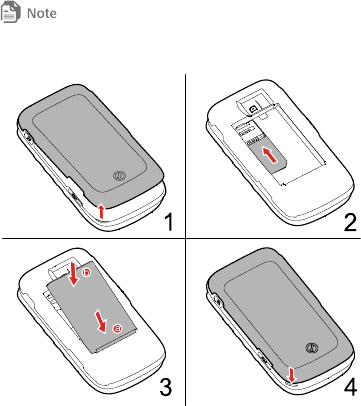 Note

1

2

b

a

3

4