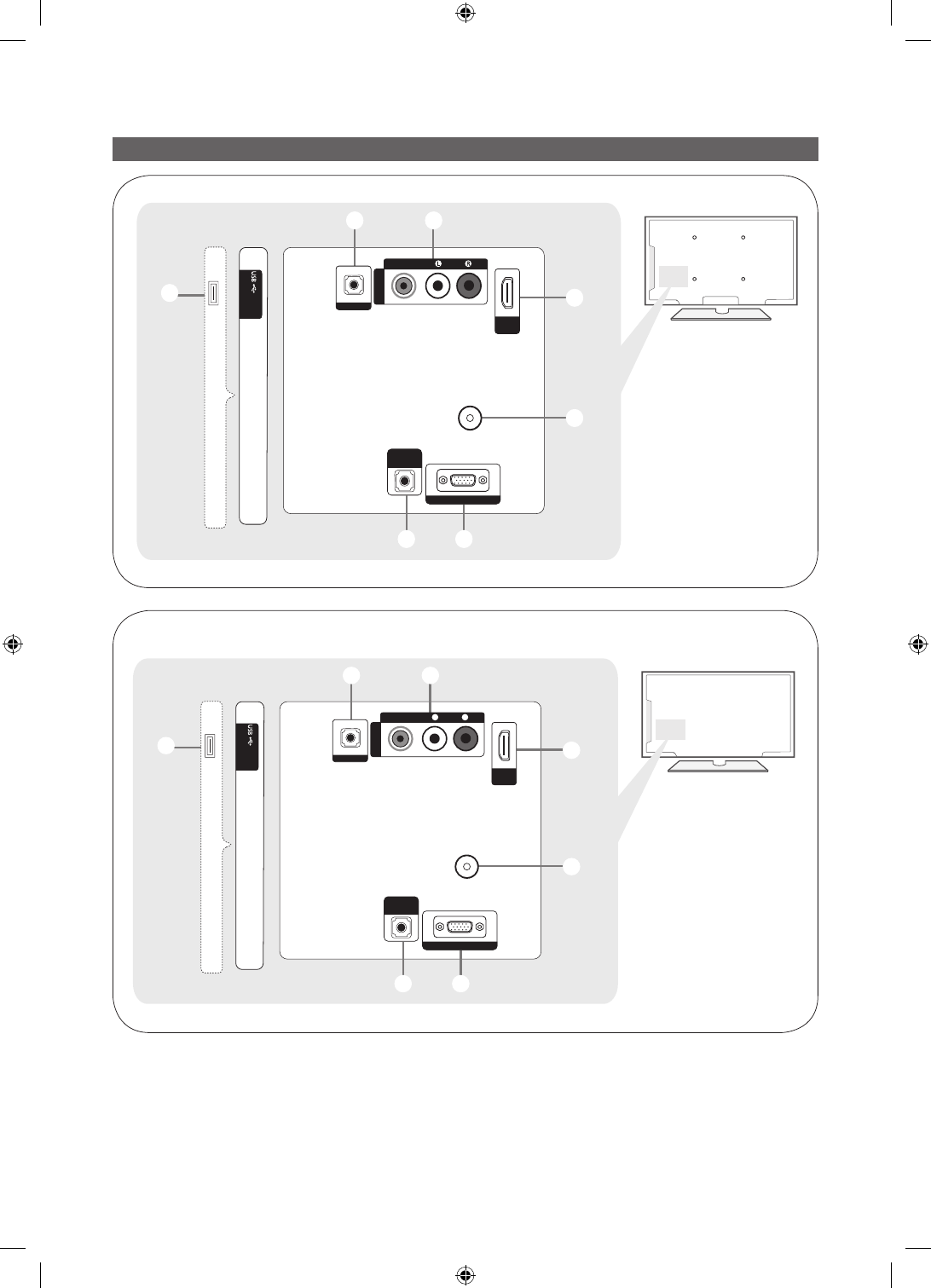 USB
L R
USB