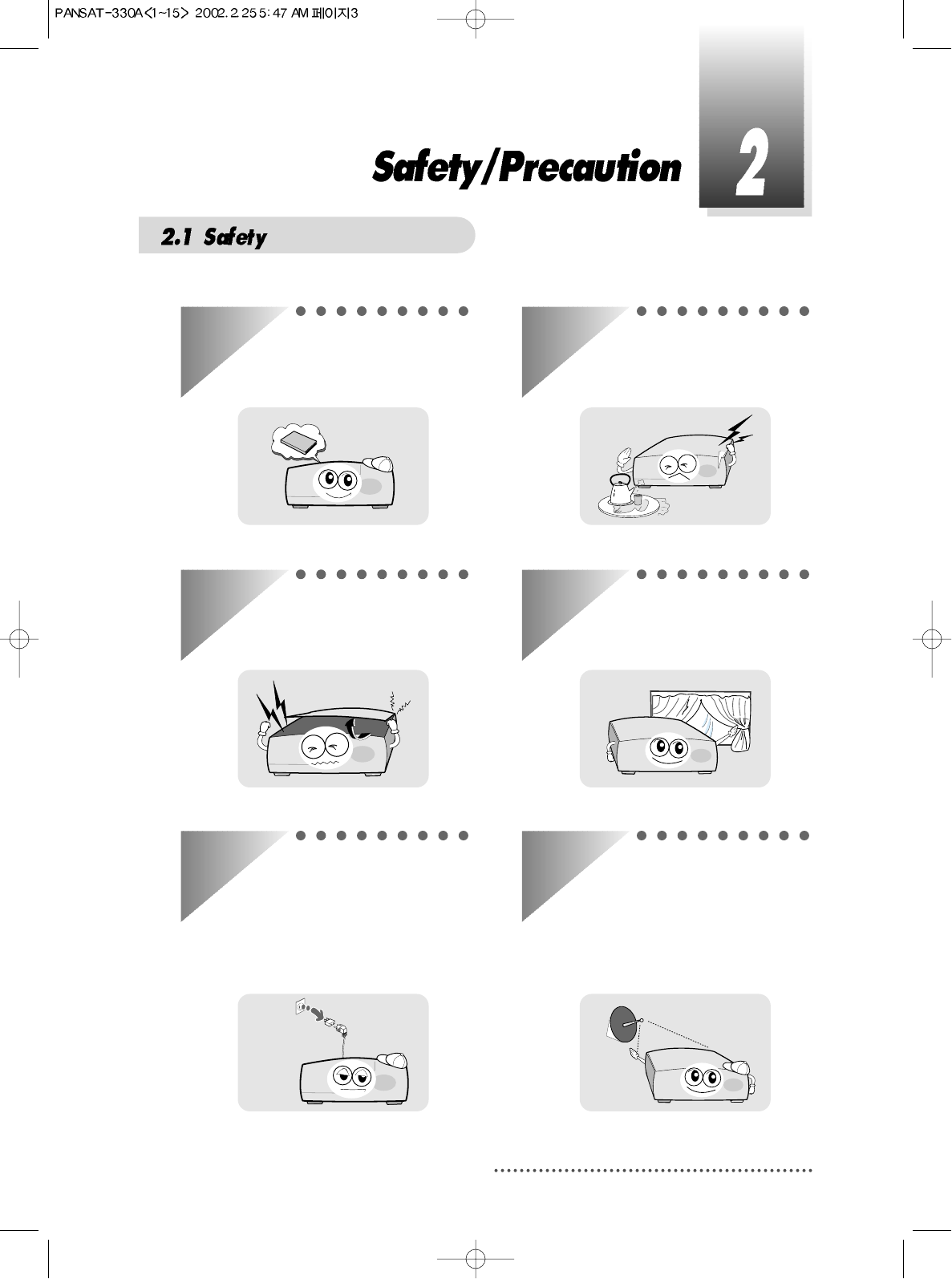 PANSAT-330A<1~15> 2002.2.25 5:47 AM 페이지3

Safety/Precaution

2

2.1 Safety