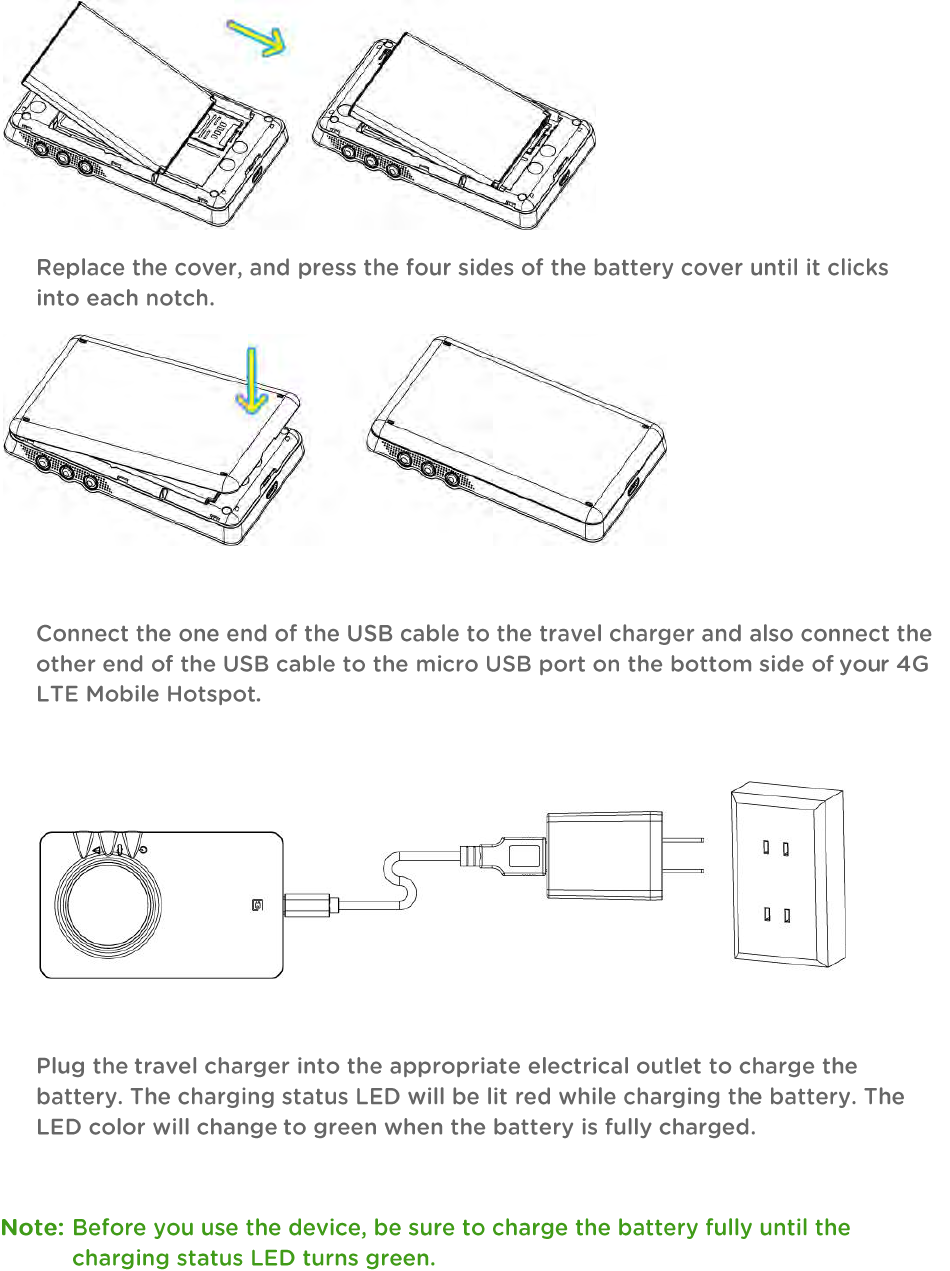 Replace the cover, and press the four sides of the battery cover until it clicks into each notch.

Connect the one end of the USB cable to the travel charger and also connect the other end of the USB cable to the micro USB port on the bottom side of your 4G LTE Mobile Hotspot.

Plug the travel charger into the appropriate electrical outlet to charge the battery. The charging status LED will be lit red while charging the battery. The LED color will change to green when the battery is fully charged.

Note: Before you use the device, be sure to charge the battery fully until the charging status LED turns green.