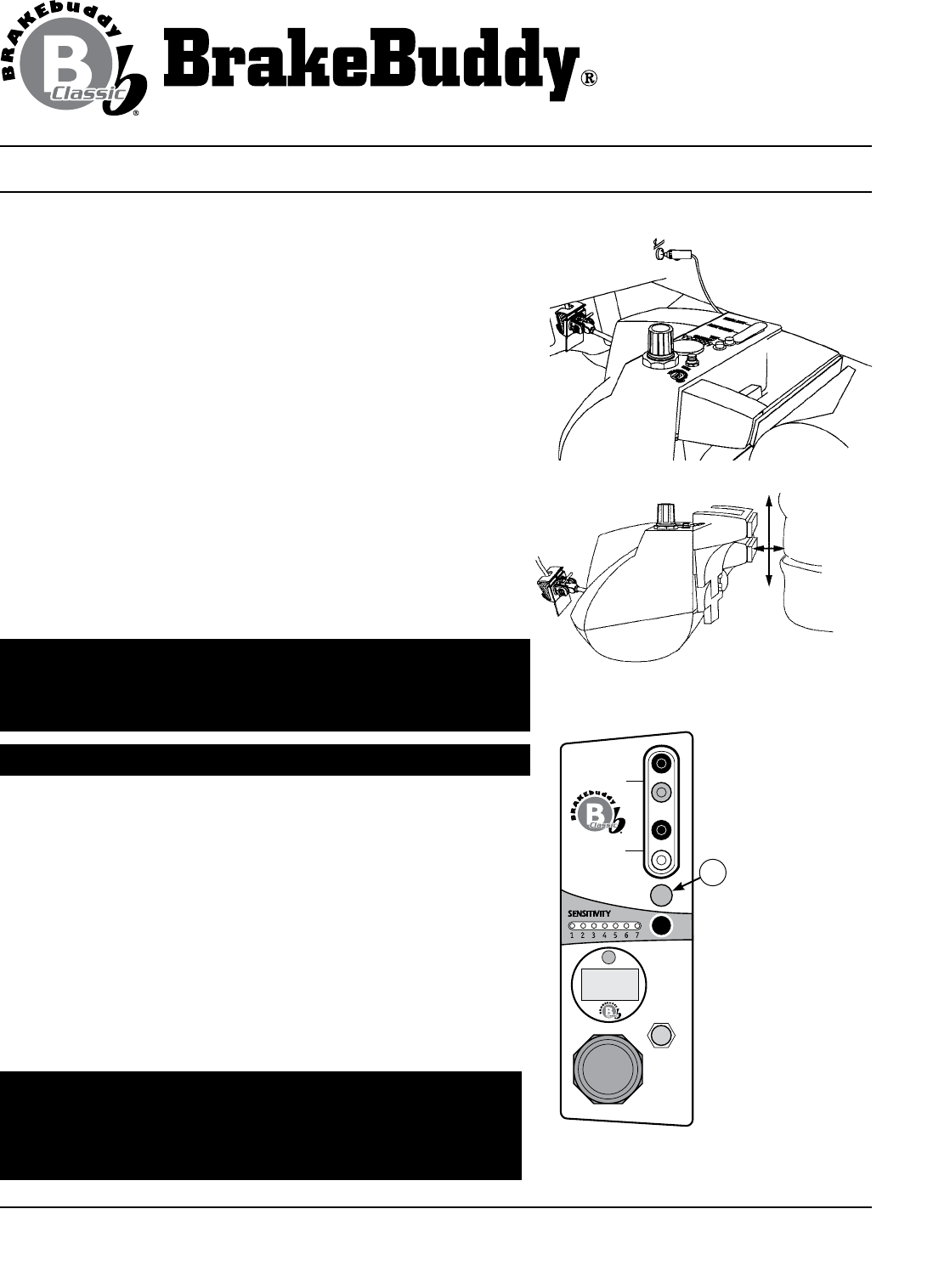 BRAKEbuddy
B
Classic
®
BrakeBuddy®

BRAKEbuddy
B
Classic
SENSITIVITY
1 2 3 4 5 6 7