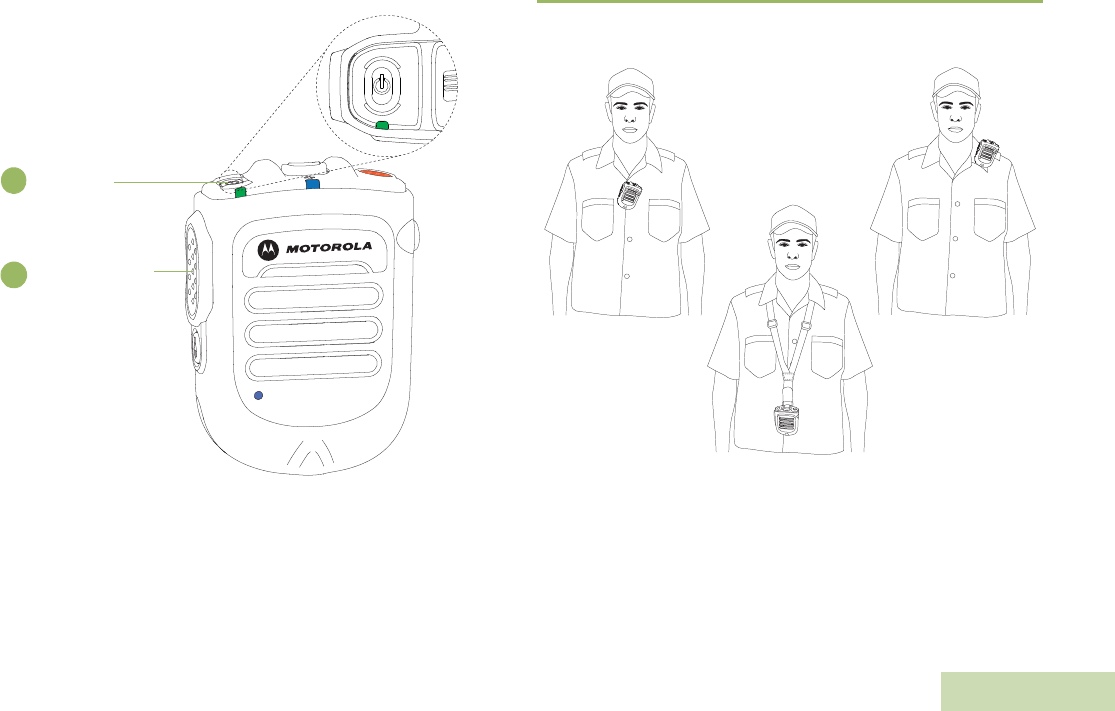 MOTOROLA