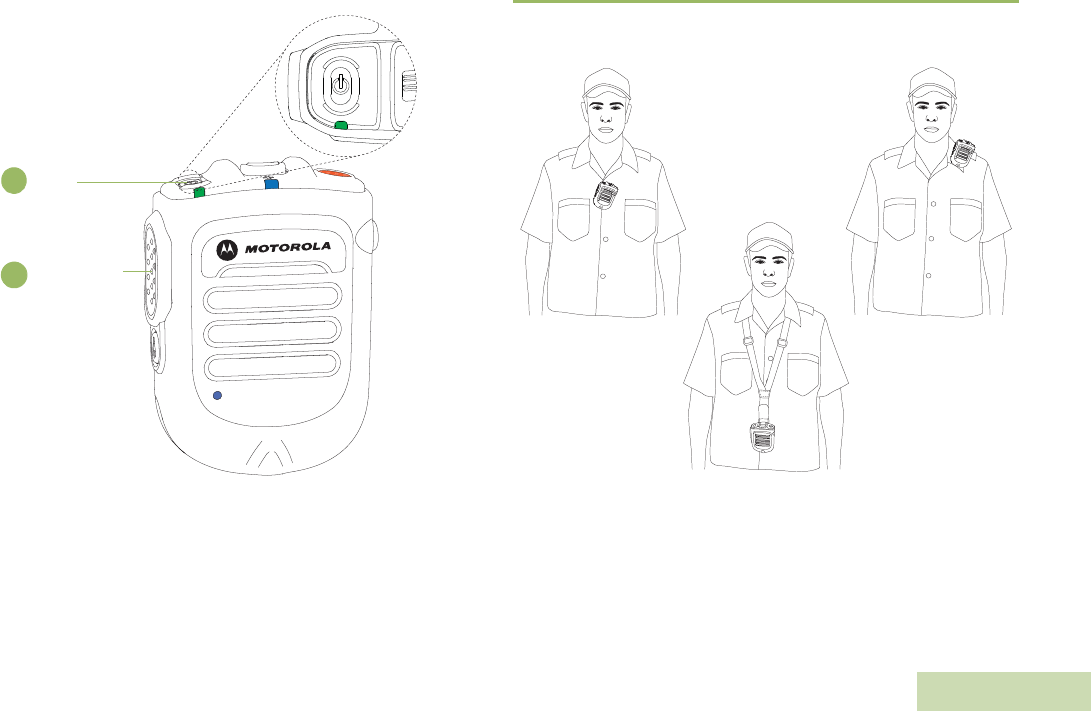 MOTOROLA